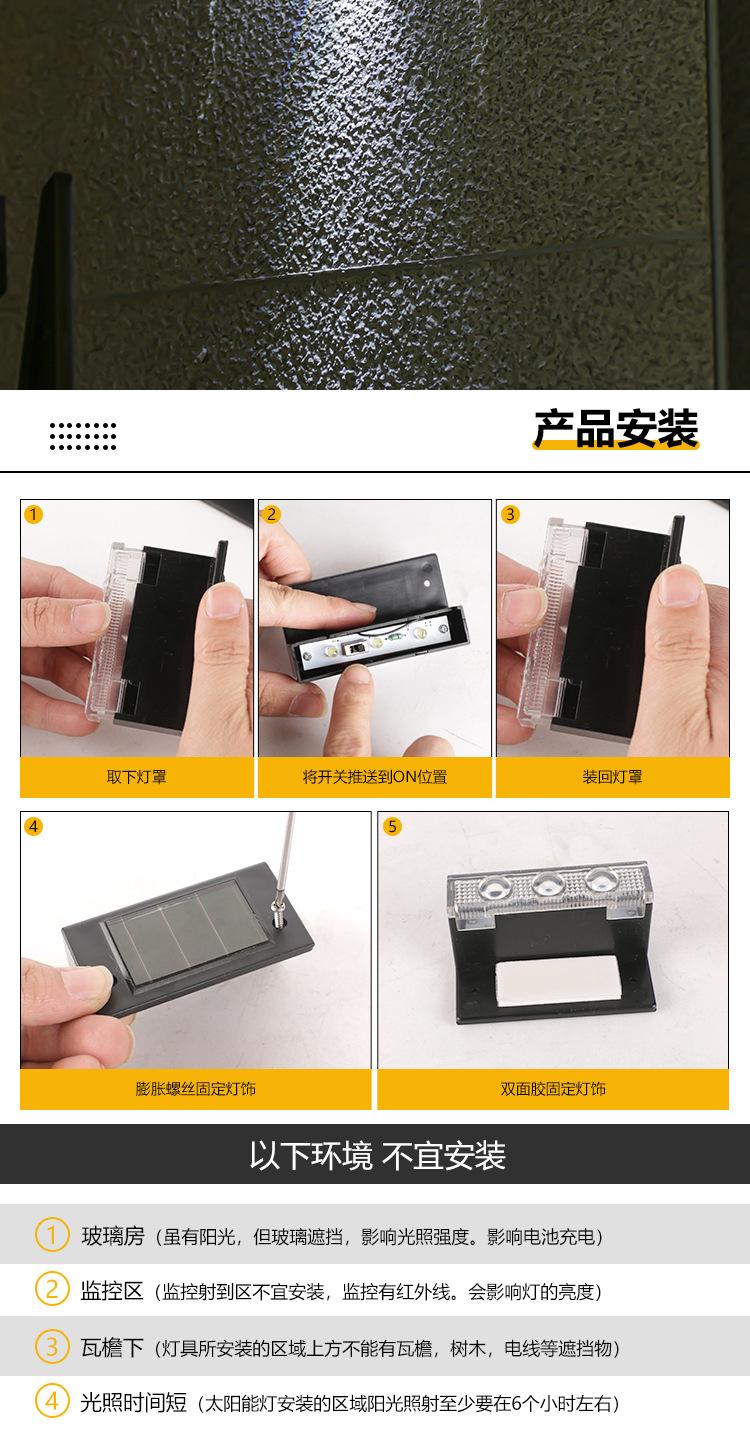 产品安装

1
取下灯罩

2
将开关推送到ON位置

3
装回灯罩

4
膨胀螺丝固定灯饰

5
双面胶固定灯饰

以下环境 不宜安装

1 玻璃房（虽有阳光，但玻璃遮挡，影响光照强度。影响电池充电）

2 监控区（监控射到区不宜安装，监控有红外线。会影响灯的亮度）

3 瓦檐下（灯具所安装的区域上方不能有瓦檐，树木，电线等遮挡物）

4 光照时间短（太阳能灯安装的区域阳光照射至少要在6个小时左右）