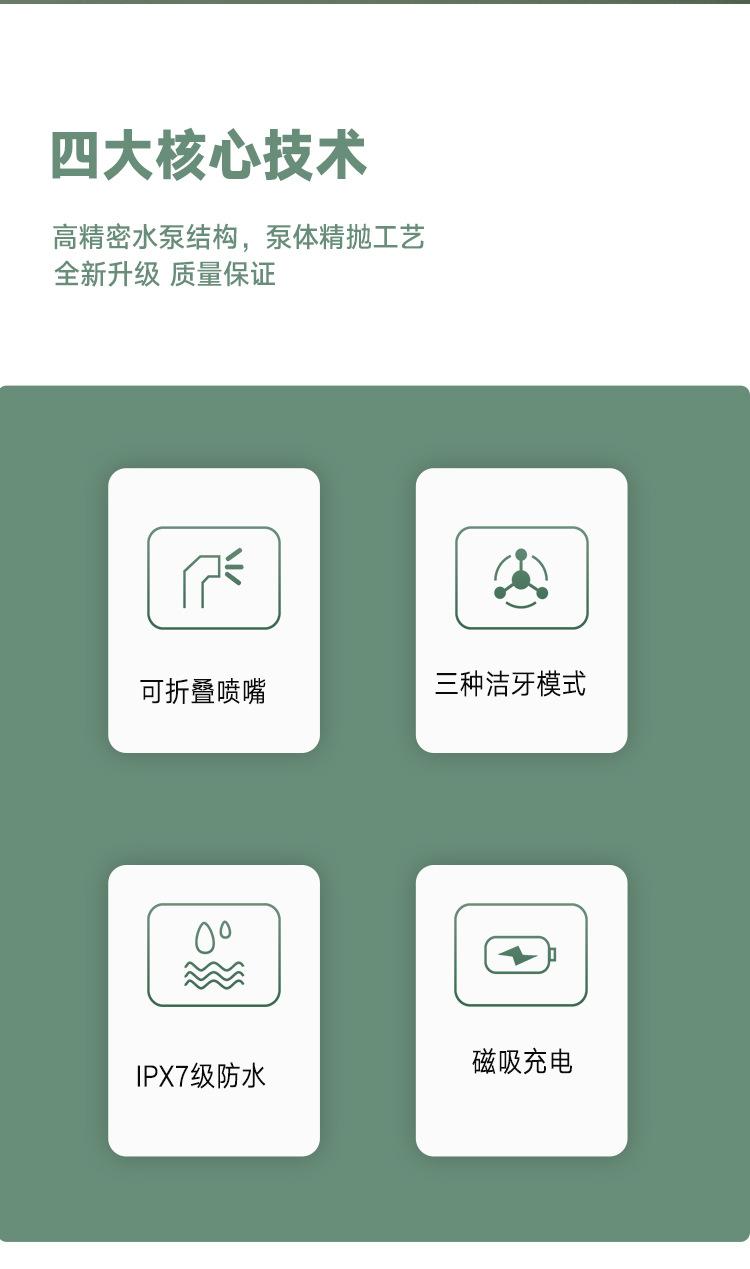 四大核心技术

高精密水泵结构，泵体精抛工艺
全新升级 质量保证

可折叠喷嘴

三种洁牙模式

IPX7级防水

磁吸充电