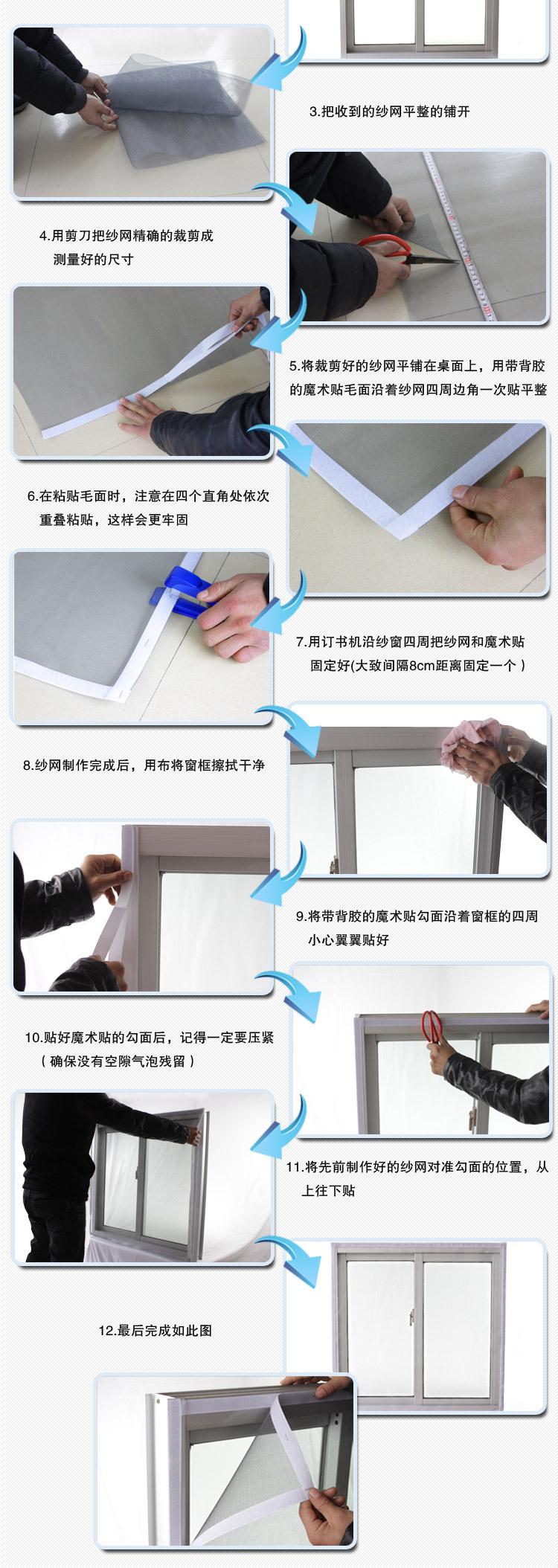 3.把收到的纱网平整的铺开

4.用剪刀把纱网精确的裁剪成测量好的尺寸

5.将裁剪好的纱网平铺在桌面上，用带背胶的魔术贴毛面沿着纱网四周边角一次贴平整

6.在粘贴毛面时，注意在四个直角处依次重叠粘贴，这样会更牢固

7.用订书机沿纱窗四周把纱网和魔术贴固定好(大致间隔8cm距离固定一个）

8.纱网制作完成后，用布将窗框擦拭干净

9.将带背胶的魔术贴勾面沿着窗框的四周小心翼翼贴好

10.贴好魔术贴的勾面后，记得一定要压紧（确保没有空隙气泡残留）

11.将先前制作好的纱网对准勾面的位置，从上往下贴

12.最后完成如此图