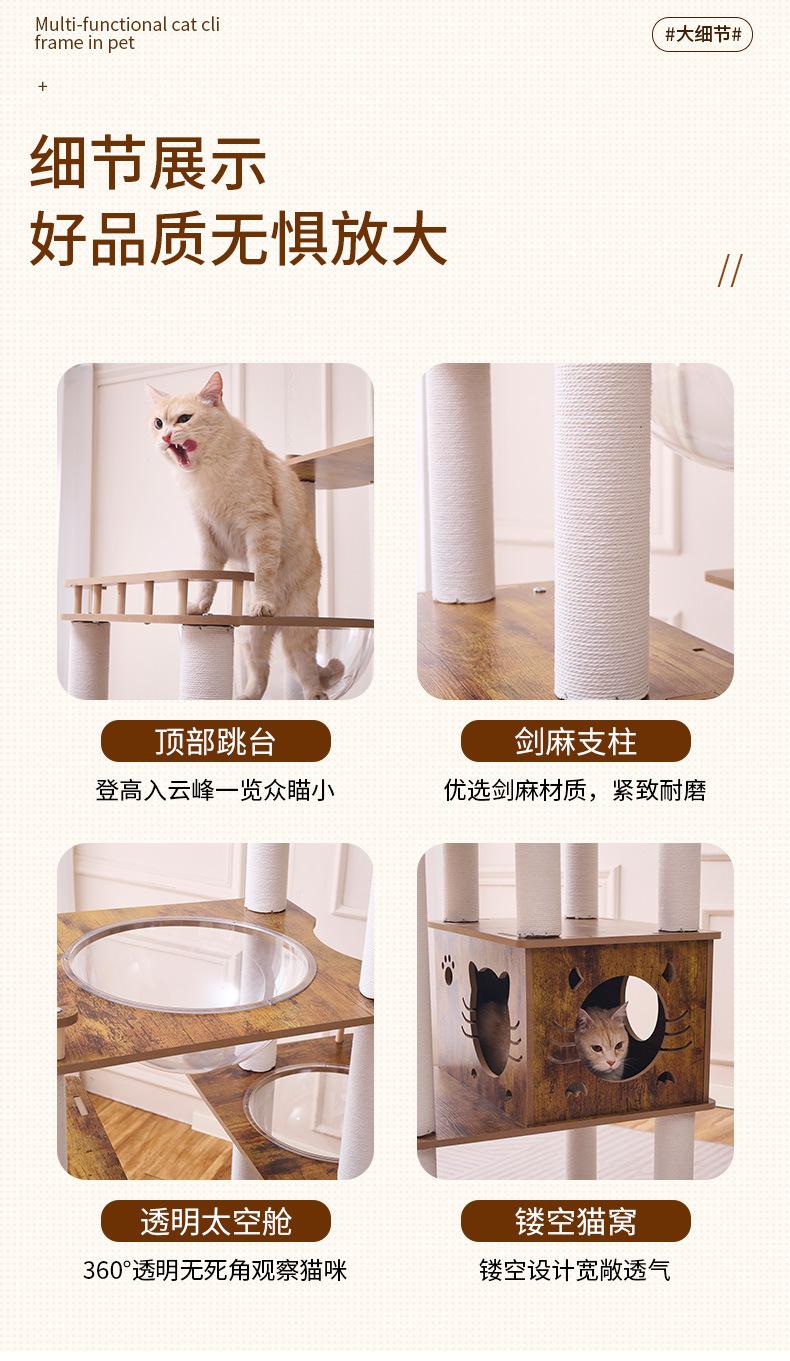 Multi-functional cat cli frame in pet

#大细节#

+

细节展示
好品质无惧放大

//

顶部跳台
登高入云峰一览众瞄小

剑麻支柱
优选剑麻材质，紧致耐磨

透明太空舱
360°透明无死角观察猫咪

镂空猫窝
镂空设计宽敞透气