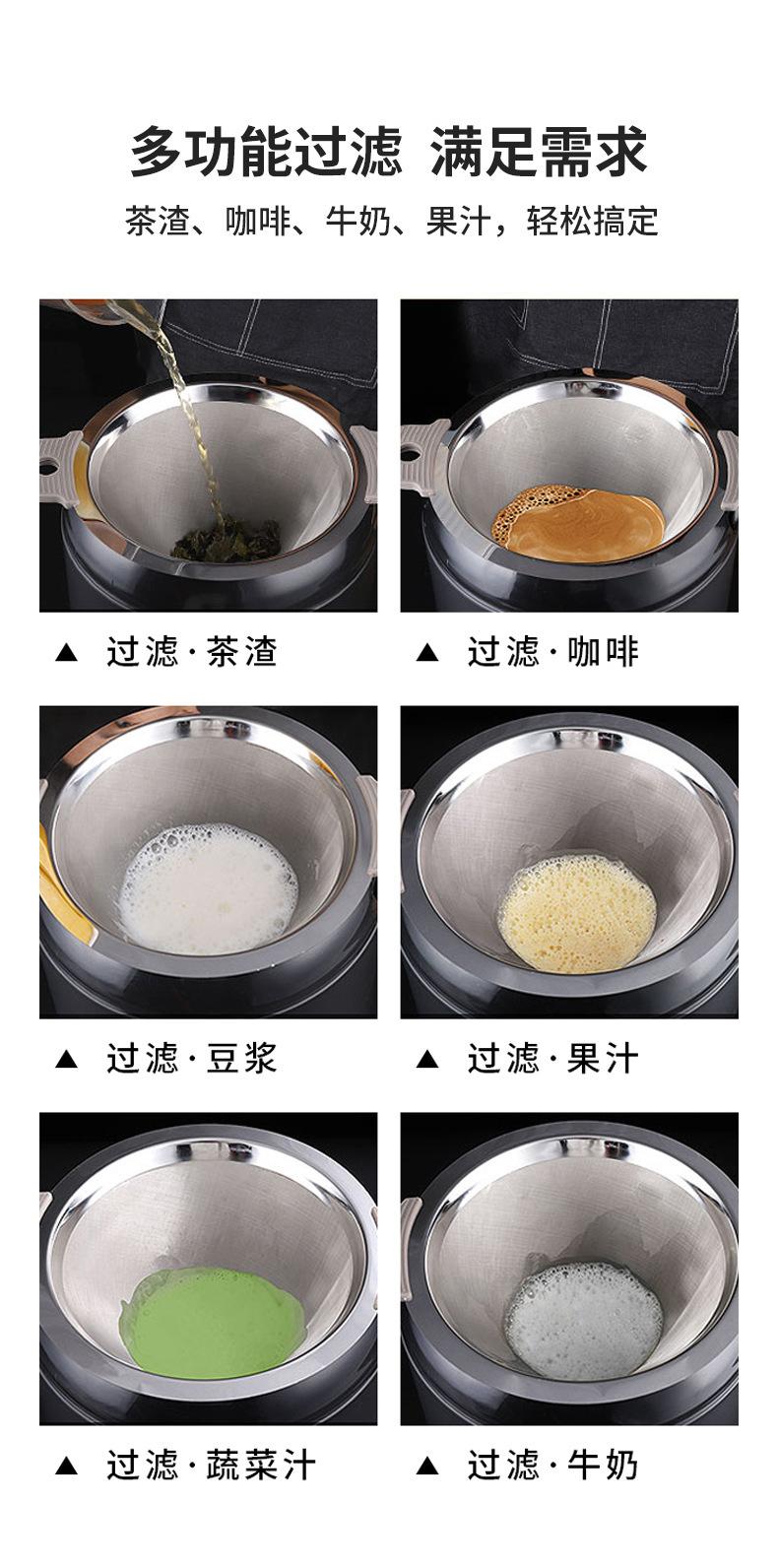 多功能过滤 满足需求

茶渣、咖啡、牛奶、果汁，轻松搞定

▲ 过滤·茶渣

▲ 过滤·咖啡

▲ 过滤·豆浆

▲ 过滤·果汁

▲ 过滤·蔬菜汁

▲ 过滤·牛奶