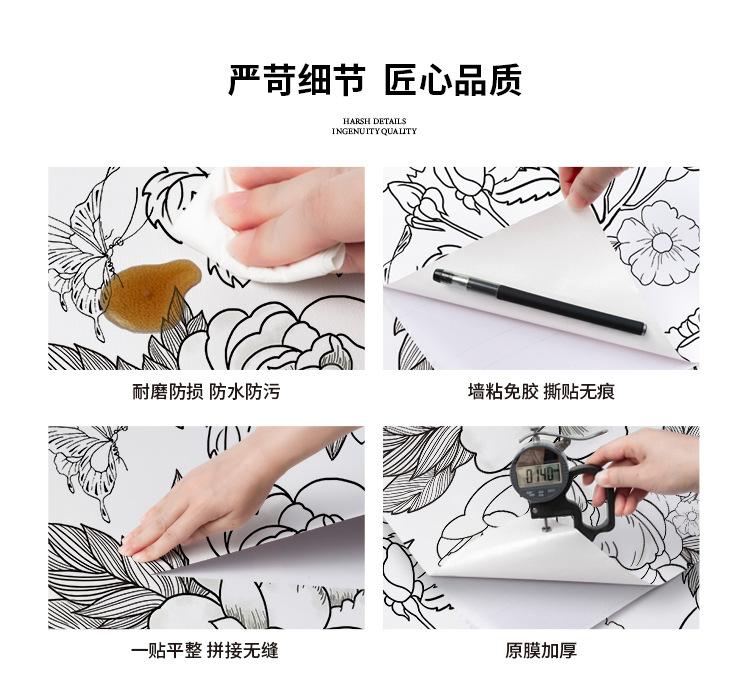 严苛细节 匠心品质

HARSH DETAILS
INGENUITY QUALITY

耐磨防损 防水防污

墙粘免胶 撕贴无痕

0.140

一贴平整 拼接无缝

原膜加厚