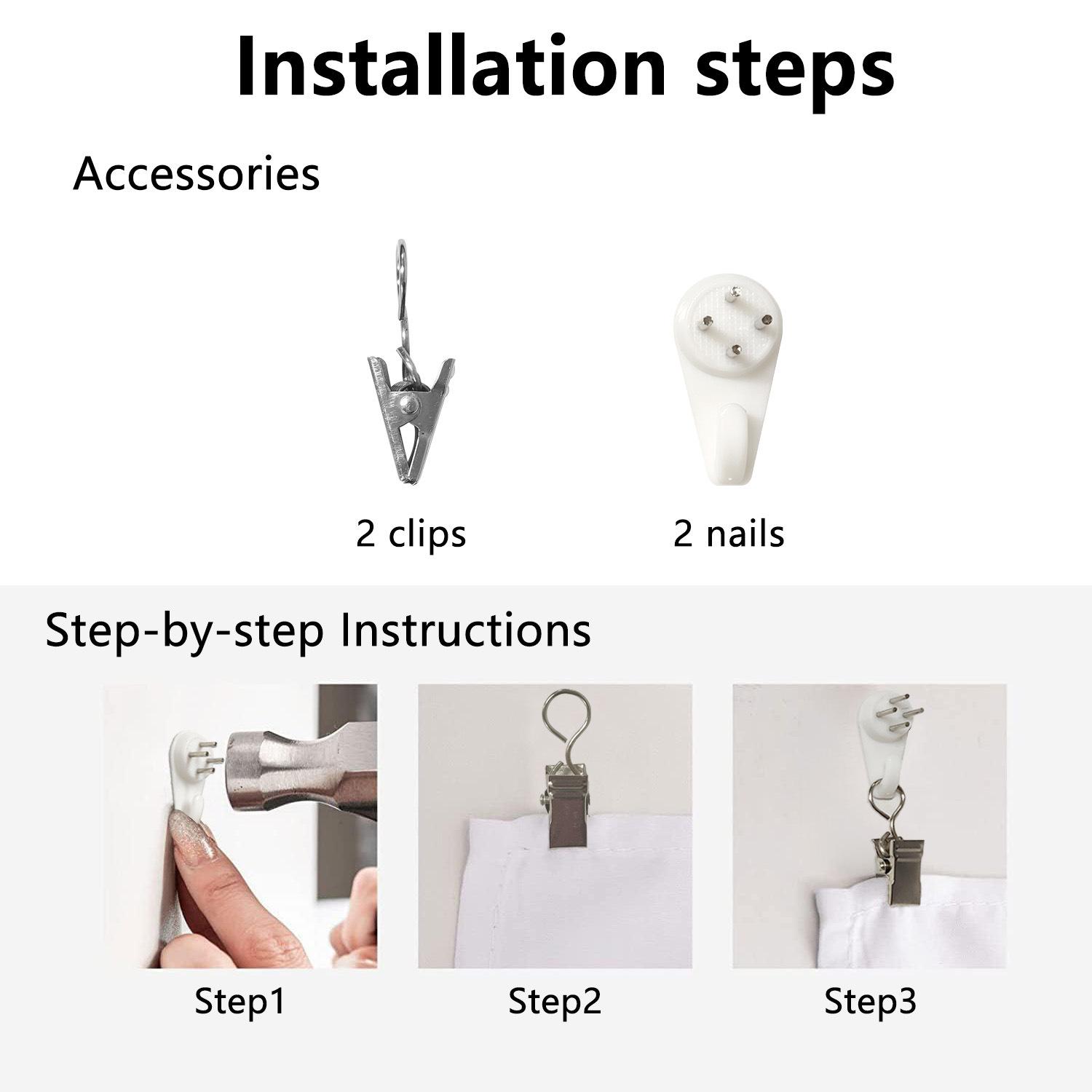 Installation steps

Accessories

2 clips

2 nails

Step-by-step Instructions

Step1

Step2

Step3