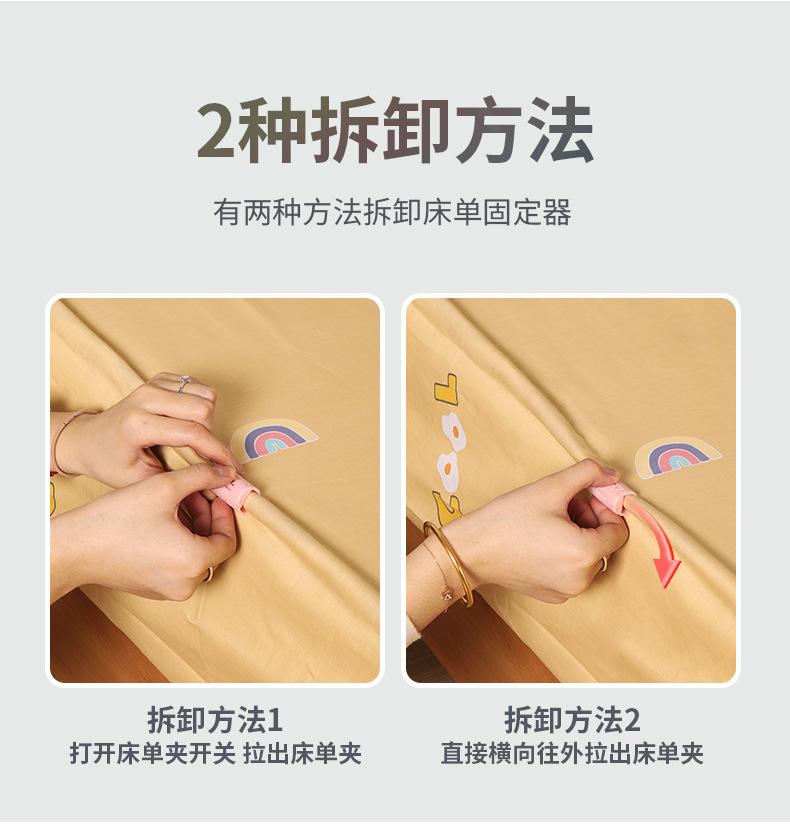 2种拆卸方法

有两种方法拆卸床单固定器

拆卸方法1
打开床单夹开关 拉出床单夹

拆卸方法2
直接横向往外拉出床单夹