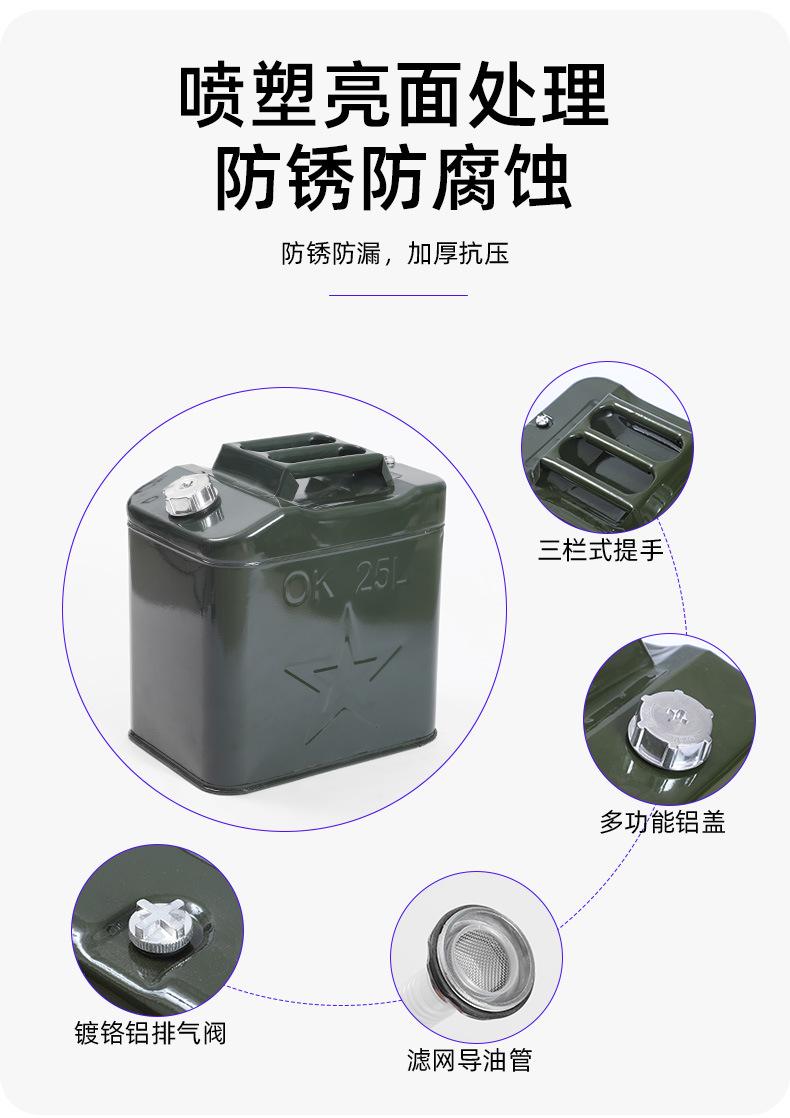 喷塑亮面处理
防锈防腐蚀

防锈防漏，加厚抗压

OK 25L

三栏式提手

多功能铝盖

镀铬铝排气阀

滤网导油管