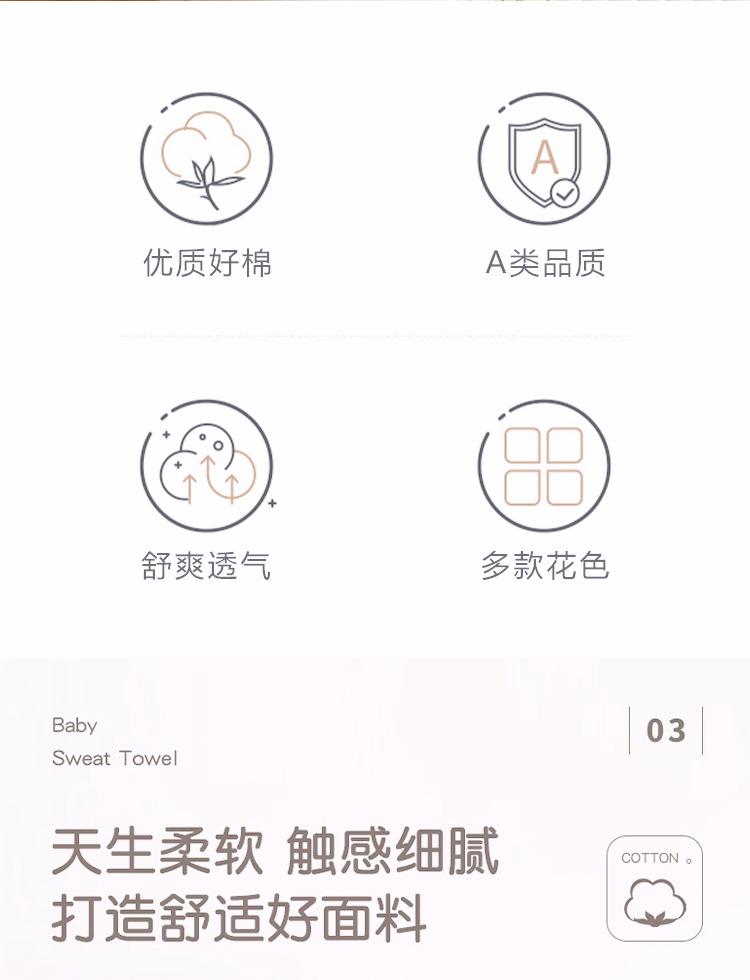 A

优质好棉

A类品质

舒爽透气

多款花色

Baby
Sweat Towel

03

天生柔软 触感细腻
打造舒适好面料

COTTON