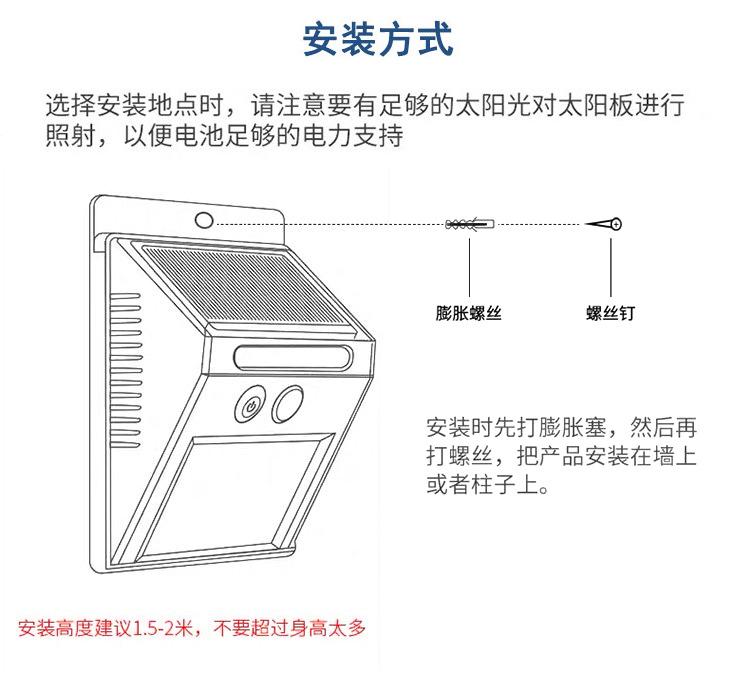 安装方式

选择安装地点时，请注意要有足够的太阳光对太阳板进行照射，以便电池足够的电力支持

膨胀螺丝

螺丝钉

安装时先打膨胀塞，然后再打螺丝，把产品安装在墙上或者柱子上。

安装高度建议1.5-2米，不要超过身高太多