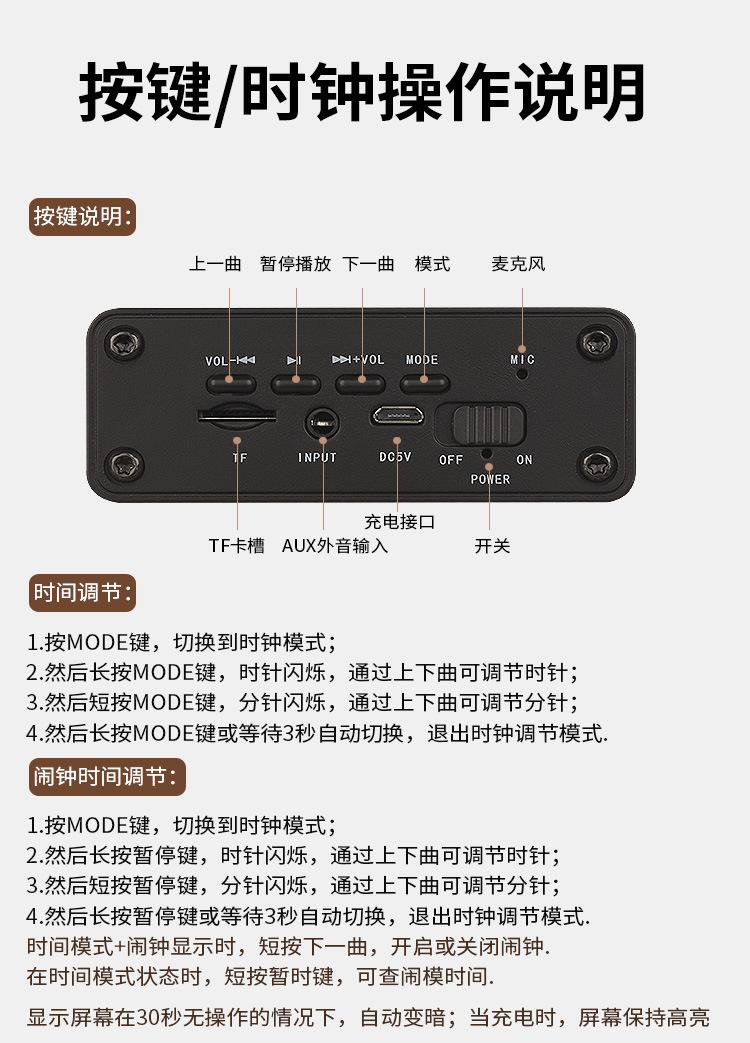 按键/时钟操作说明

按键说明:

上一曲 暂停播放 下一曲 模式 麦克风

VOL-⏮ ⏯ ⏭+VOL MODE MIC

TF INPUT DC5V OFF ON POWER

充电接口

TF卡槽 AUX外音输入 开关

时间调节:

1.按MODE键，切换到时钟模式;
2.然后长按MODE键，时针闪烁，通过上下曲可调节时针;
3.然后短按MODE键，分针闪烁，通过上下曲可调节分针;
4.然后长按MODE键或等待3秒自动切换，退出时钟调节模式.

闹钟时间调节:

1.按MODE键，切换到时钟模式;
2.然后长按暂停键，时针闪烁，通过上下曲可调节时针;
3.然后短按暂停键，分针闪烁，通过上下曲可调节分针;
4.然后长按暂停键或等待3秒自动切换，退出时钟调节模式.
时间模式+闹钟显示时，短按下一曲，开启或关闭闹钟.
在时间模式状态时，短按暂时键，可查闹模时间.

显示屏幕在30秒无操作的情况下，自动变暗；当充电时，屏幕保持高亮