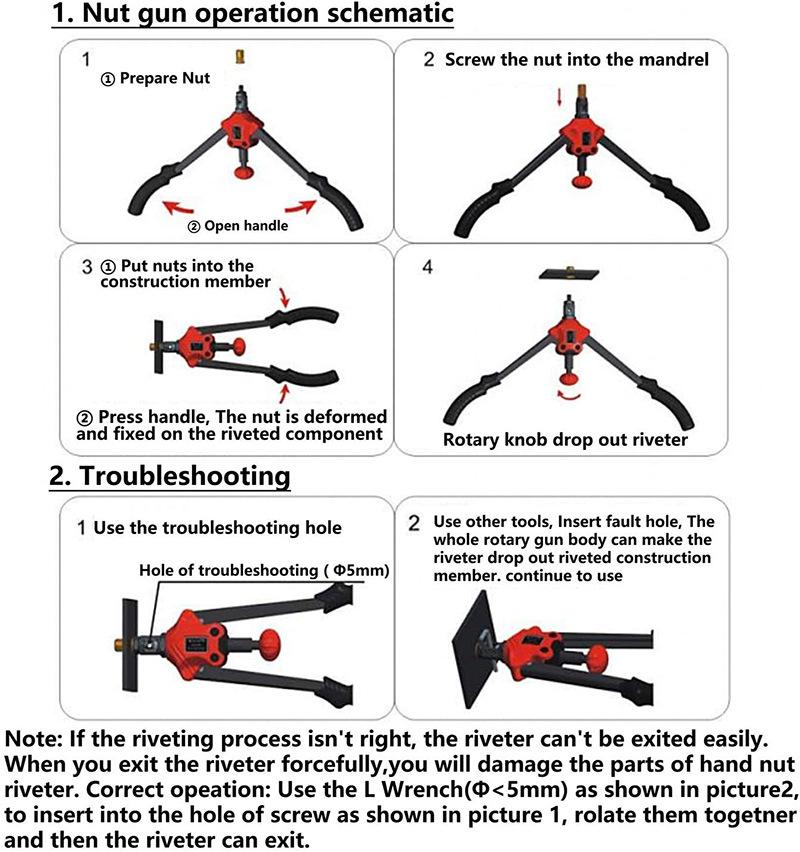 1. Nut gun operation schematic

1 ① Prepare Nut

② Open handle

2 Screw the nut into the mandrel

3 ① Put nuts into the construction member

② Press handle, The nut is deformed and fixed on the riveted component

4

Rotary knob drop out riveter

2. Troubleshooting

1 Use the troubleshooting hole

Hole of troubleshooting ( Φ5mm)

2 Use other tools, Insert fault hole, The whole rotary gun body can make the riveter drop out riveted construction member. continue to use

Note: If the riveting process isn't right, the riveter can't be exited easily. When you exit the riveter forcefully,you will damage the parts of hand nut riveter. Correct opeation: Use the L Wrench(Φ<5mm) as shown in picture2, to insert into the hole of screw as shown in picture 1, rolate them togetner and then the riveter can exit.