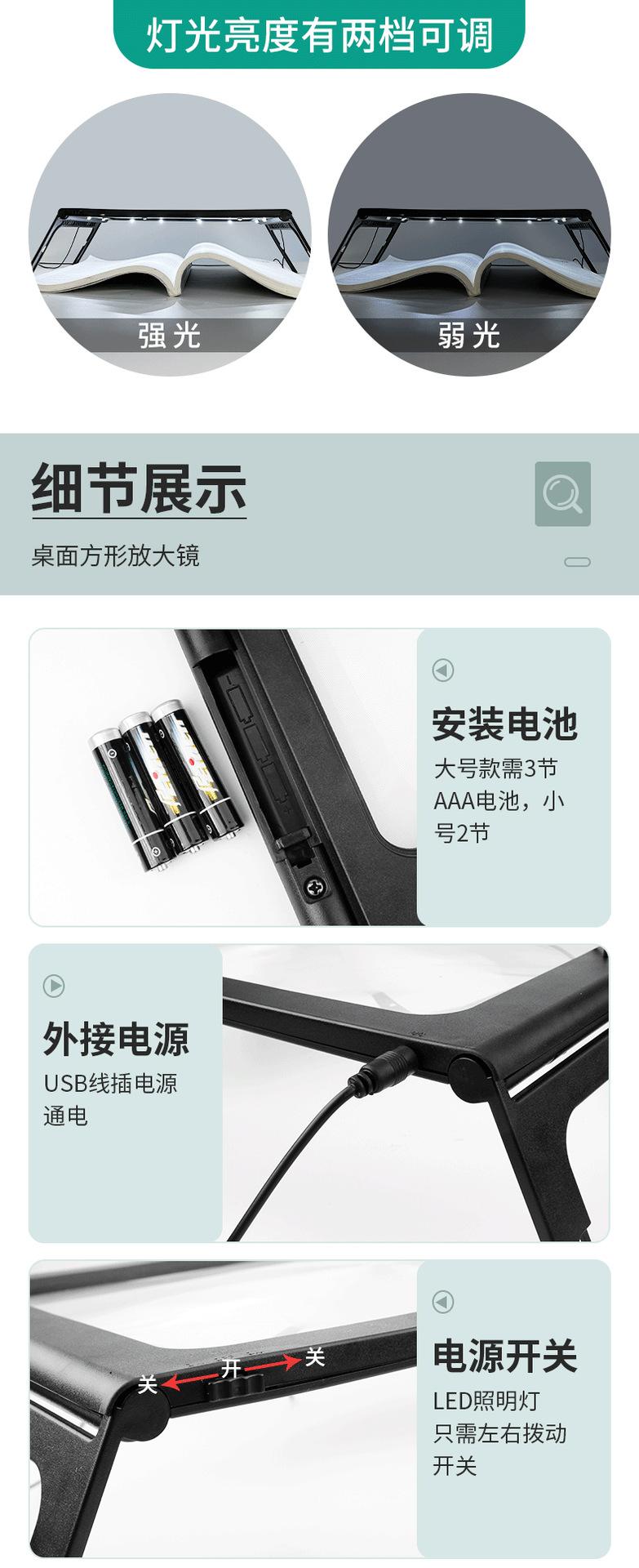 灯光亮度有两档可调

强光

弱光

细节展示

桌面方形放大镜

安装电池

大号款需3节AAA电池，小号2节

外接电源

USB线插电源通电

关

开

关

电源开关

LED照明灯只需左右拨动开关