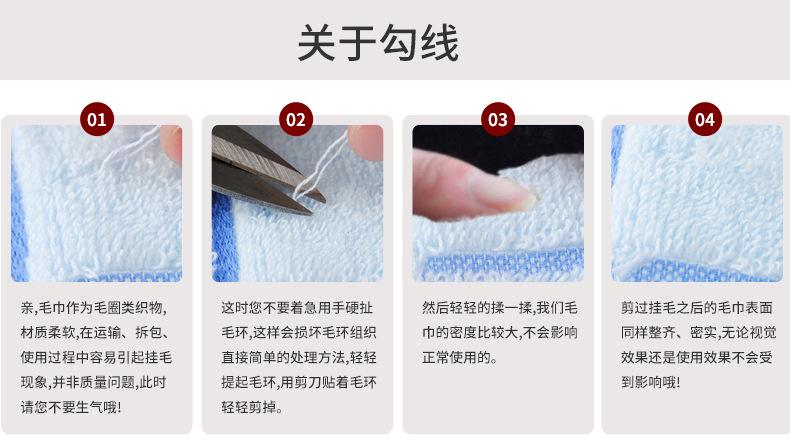 关于勾线

01

亲,毛巾作为毛圈类织物,材质柔软,在运输、拆包、使用过程中容易引起挂毛现象,并非质量问题,此时请您不要生气哦!

02

这时您不要着急用手硬扯毛环,这样会损坏毛环组织直接简单的处理方法,轻轻提起毛环,用剪刀贴着毛环轻轻剪掉。

03

然后轻轻的揉一揉,我们毛巾的密度比较大,不会影响正常使用的。

04

剪过挂毛之后的毛巾表面同样整齐、密实,无论视觉效果还是使用效果不会受到影响哦!