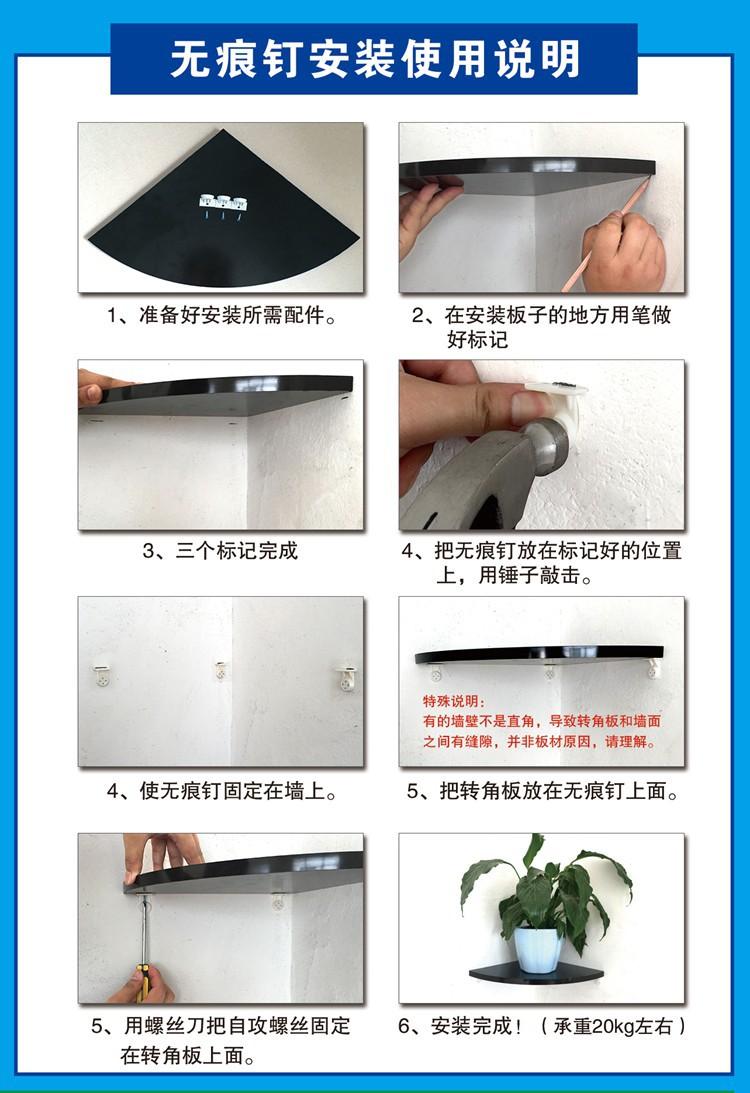 无痕钉安装使用说明

1、准备好安装所需配件。

2、在安装板子的地方用笔做好标记

3、三个标记完成

4、把无痕钉放在标记好的位置上，用锤子敲击。

4、使无痕钉固定在墙上。

特殊说明：
有的墙壁不是直角，导致转角板和墙面之间有缝隙，并非板材原因，请理解。

5、把转角板放在无痕钉上面。

5、用螺丝刀把自攻螺丝固定在转角板上面。

6、安装完成！（承重20kg左右）