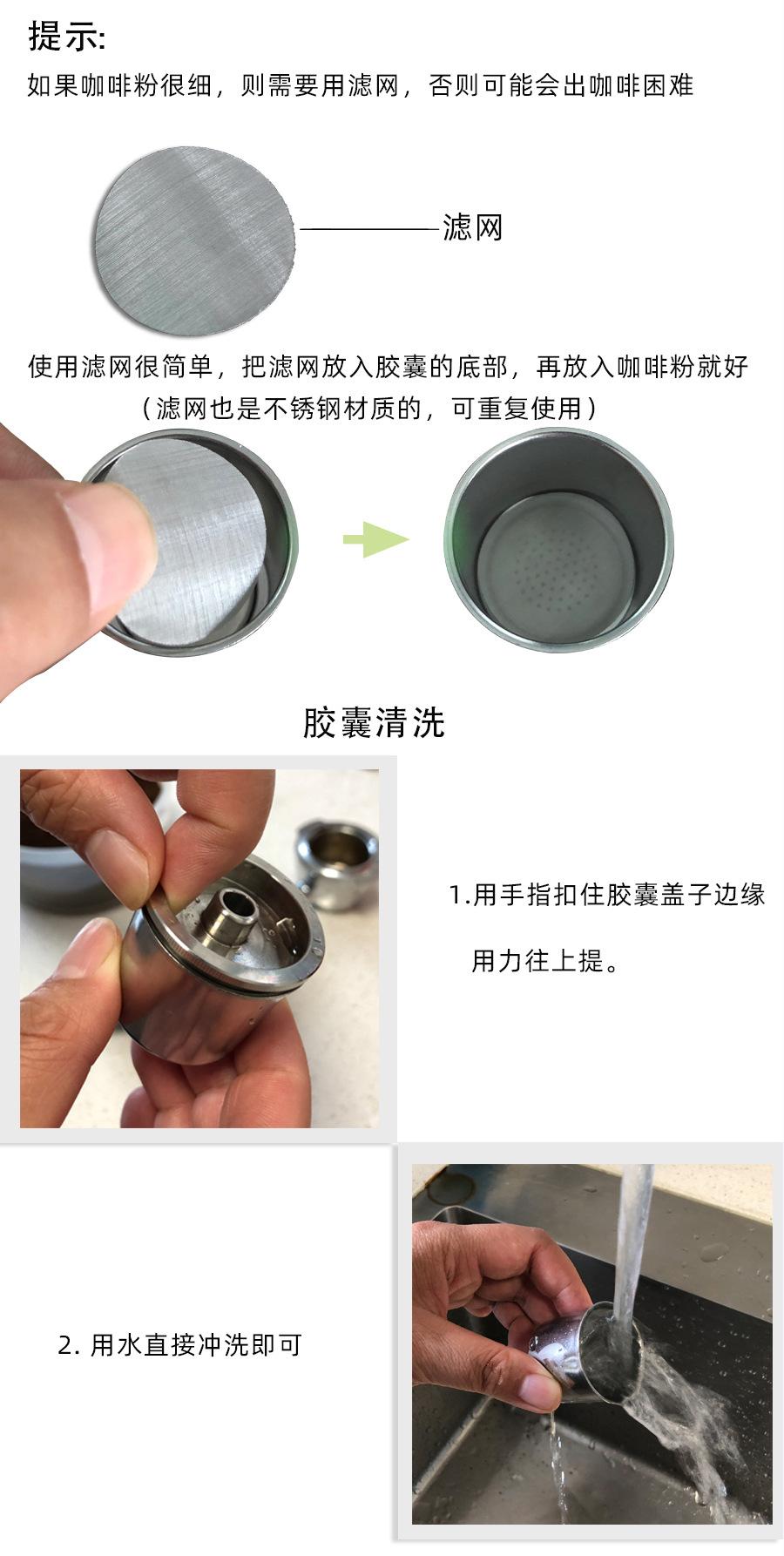 提示:

如果咖啡粉很细，则需要用滤网，否则可能会出咖啡困难

滤网

使用滤网很简单，把滤网放入胶囊的底部，再放入咖啡粉就好

（滤网也是不锈钢材质的，可重复使用）

胶囊清洗

1.用手指扣住胶囊盖子边缘

用力往上提。

2. 用水直接冲洗即可