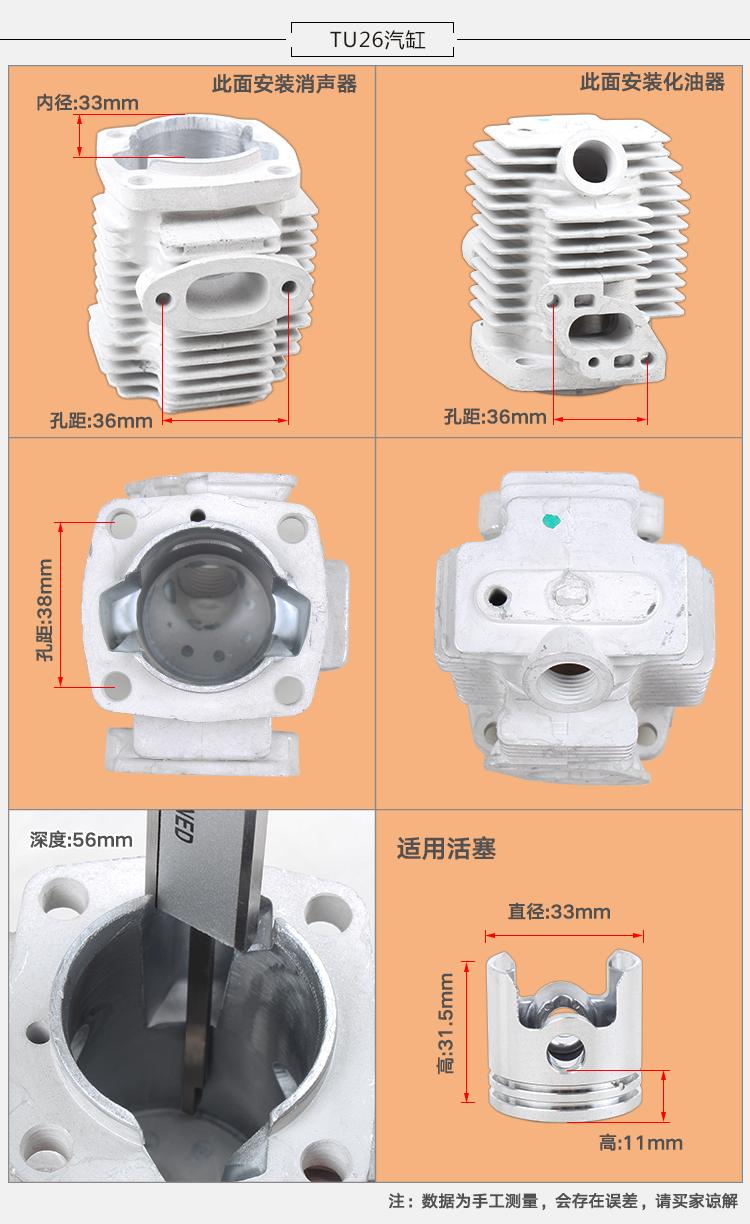 TU26汽缸

此面安装消声器

内径:33mm

孔距:36mm

此面安装化油器

孔距:36mm

孔距:38mm

深度:56mm

VED

适用活塞

直径:33mm

高:31.5mm

高:11mm

注：数据为手工测量，会存在误差，请买家谅解