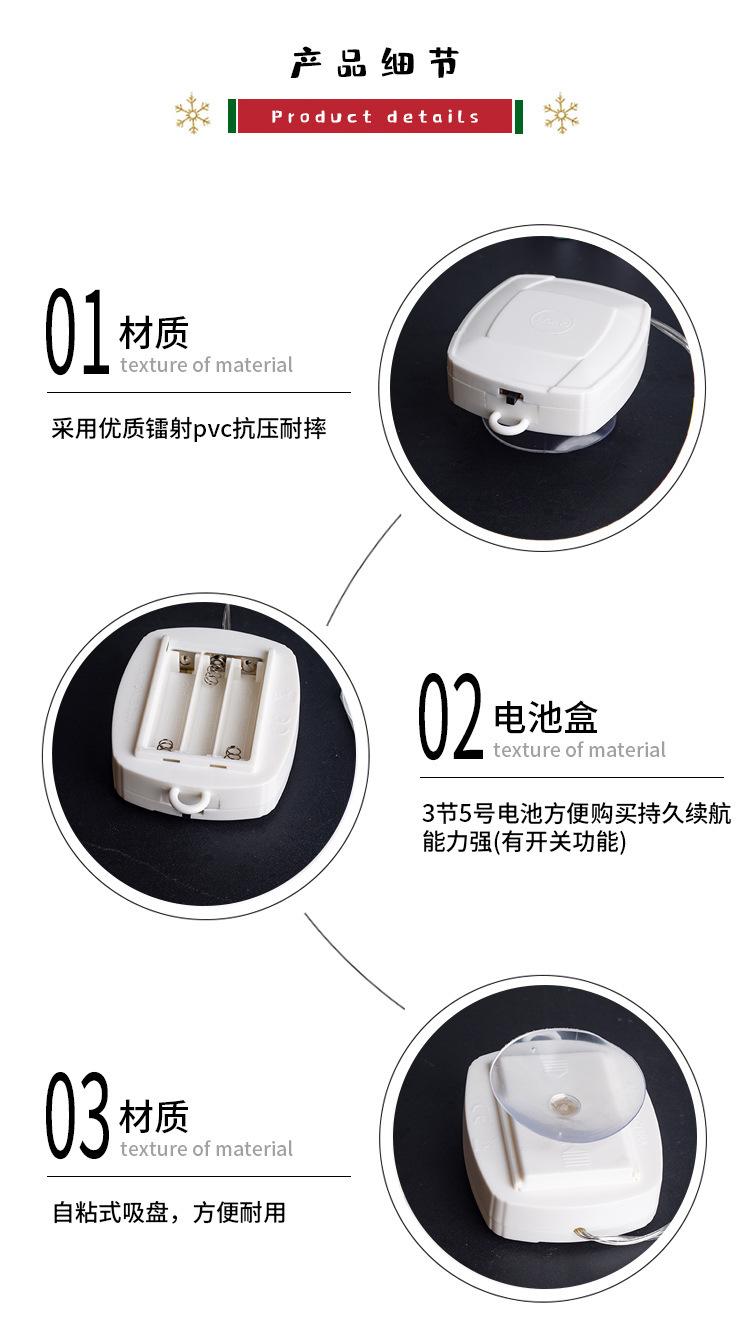 产品细节

Product details

01 材质
texture of material

采用优质镭射pvc抗压耐摔

02 电池盒
texture of material

3节5号电池方便购买持久续航能力强(有开关功能)

03 材质
texture of material

自粘式吸盘，方便耐用