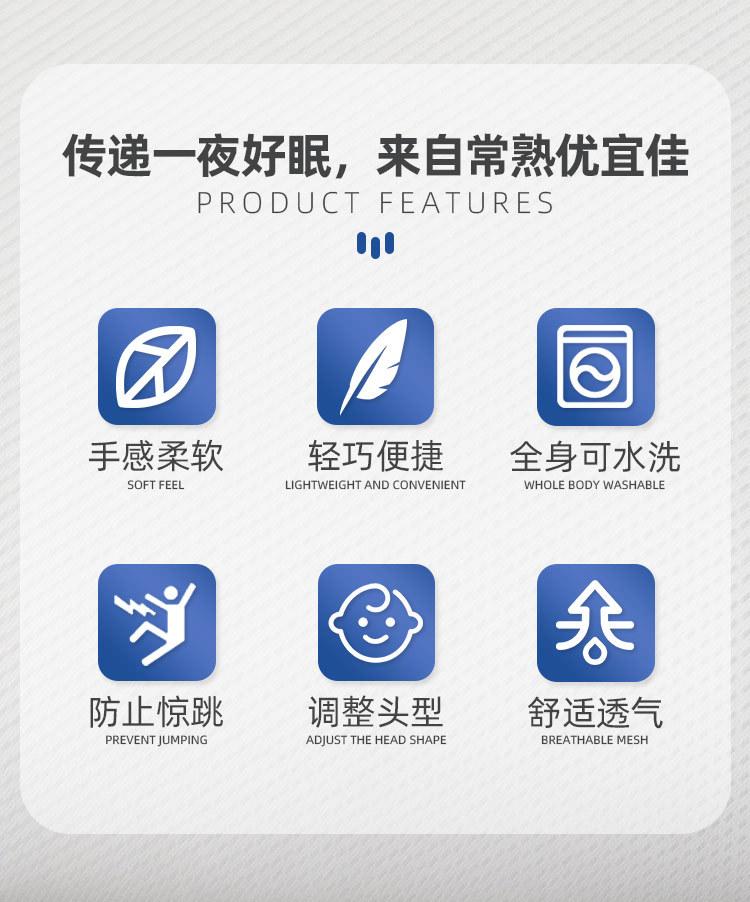 传递一夜好眠，来自常熟优宜佳
PRODUCT FEATURES

手感柔软
SOFT FEEL

轻巧便捷
LIGHTWEIGHT AND CONVENIENT

全身可水洗
WHOLE BODY WASHABLE

防止惊跳
PREVENT JUMPING

调整头型
ADJUST THE HEAD SHAPE

舒适透气
BREATHABLE MESH