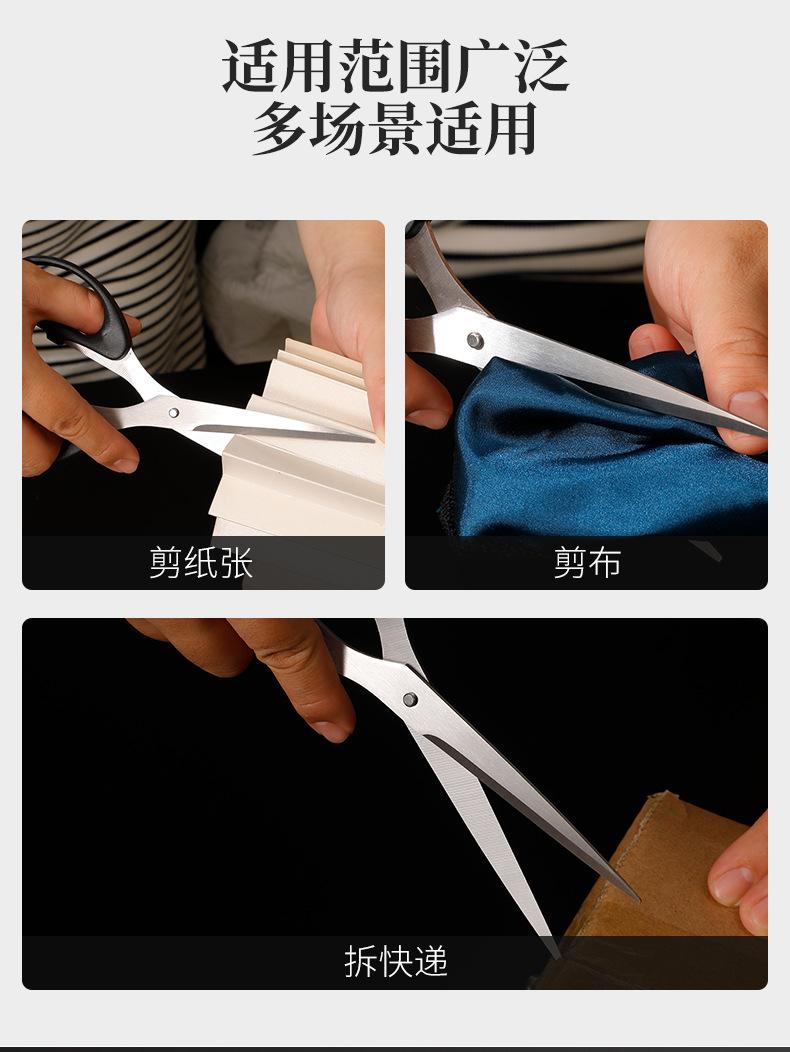 适用范围广泛
多场景适用

剪纸张

剪布

拆快递