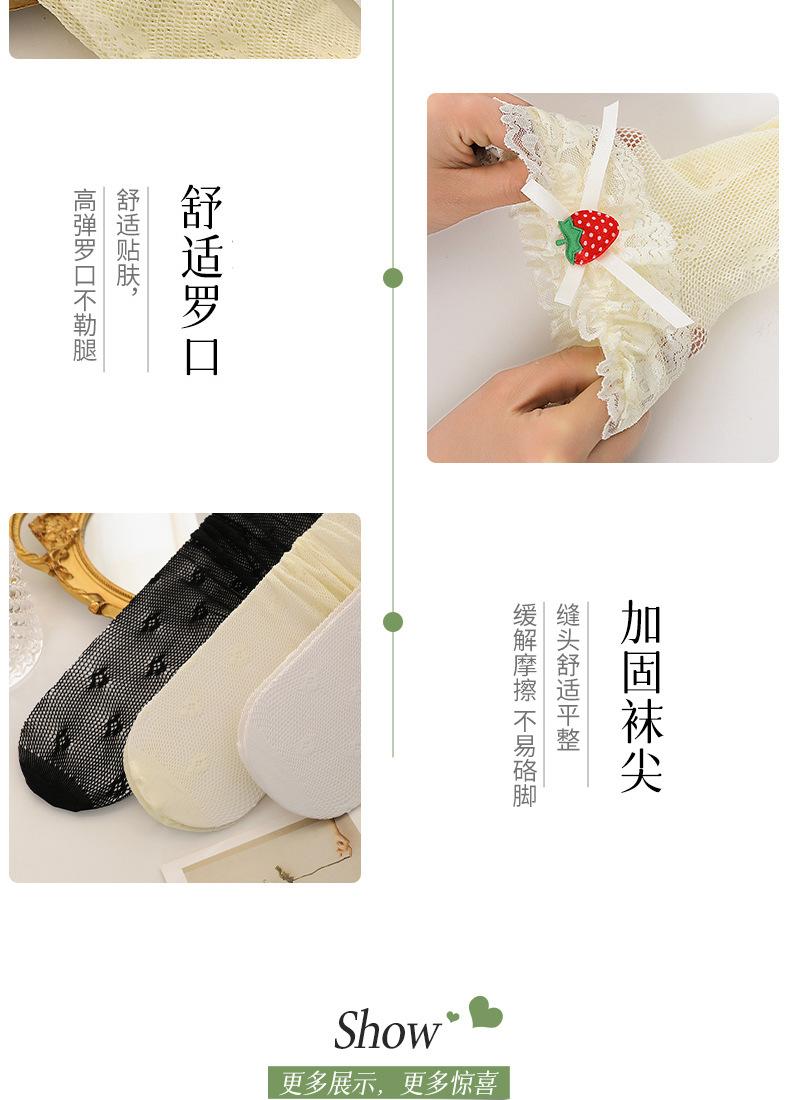 舒适罗口

舒适贴肤,
高弹罗口不勒腿

加固袜尖

缝头舒适平整
缓解摩擦 不易硌脚

Show

更多展示，更多惊喜