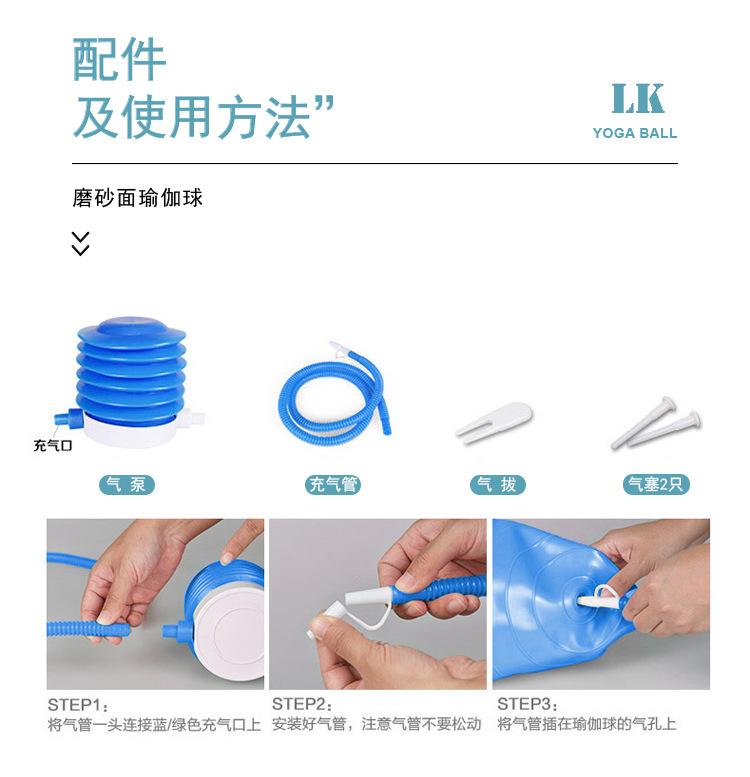 配件
及使用方法”

LK
YOGA BALL

磨砂面瑜伽球

充气口

气 泵

充气管

气 拔

气塞2只

STEP1：
将气管一头连接蓝/绿色充气口上

STEP2：
安装好气管，注意气管不要松动

STEP3：
将气管插在瑜伽球的气孔上