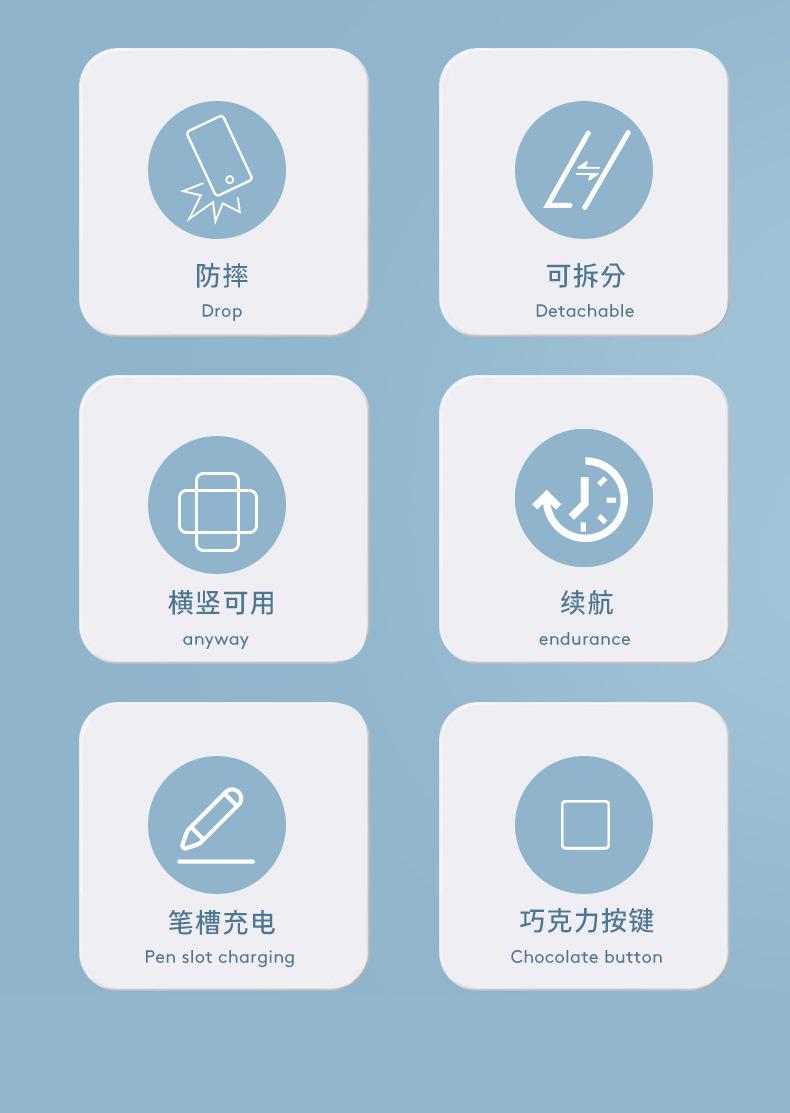 防摔
Drop

可拆分
Detachable

横竖可用
anyway

续航
endurance

笔槽充电
Pen slot charging

巧克力按键
Chocolate button