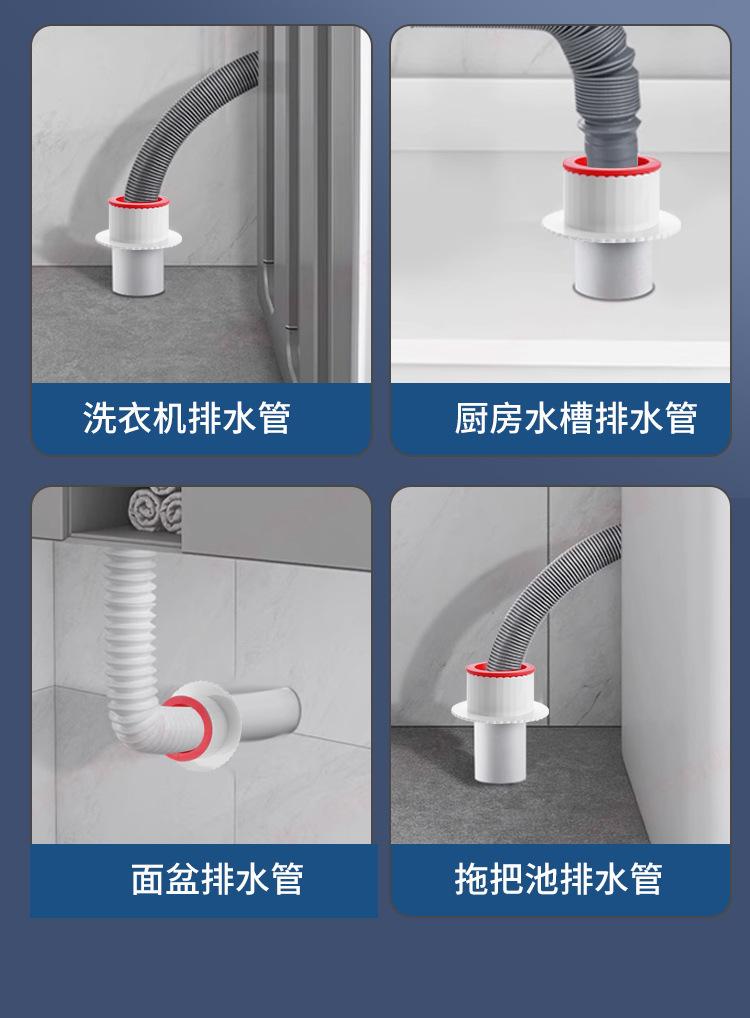 洗衣机排水管

厨房水槽排水管

面盆排水管

拖把池排水管