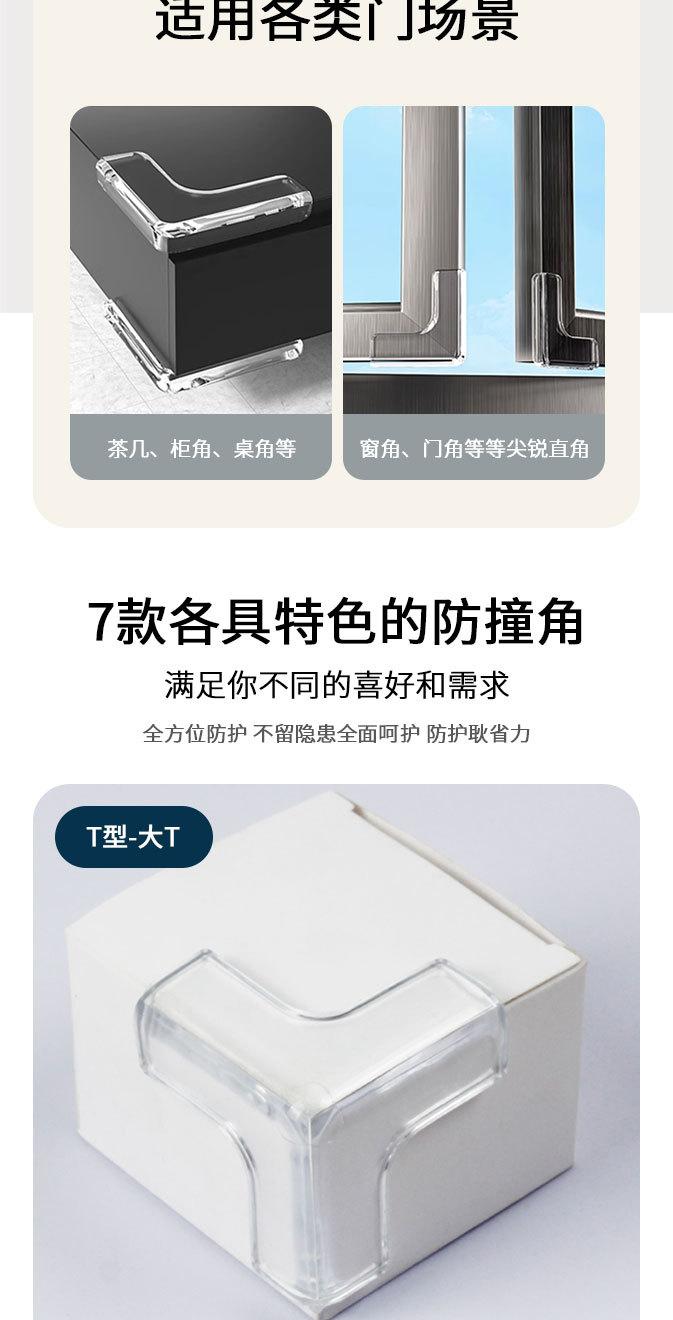 适用各类门场景

茶几、柜角、桌角等

窗角、门角等等尖锐直角

7款各具特色的防撞角

满足你不同的喜好和需求

全方位防护 不留隐患全面呵护 防护耿省力

T型-大T