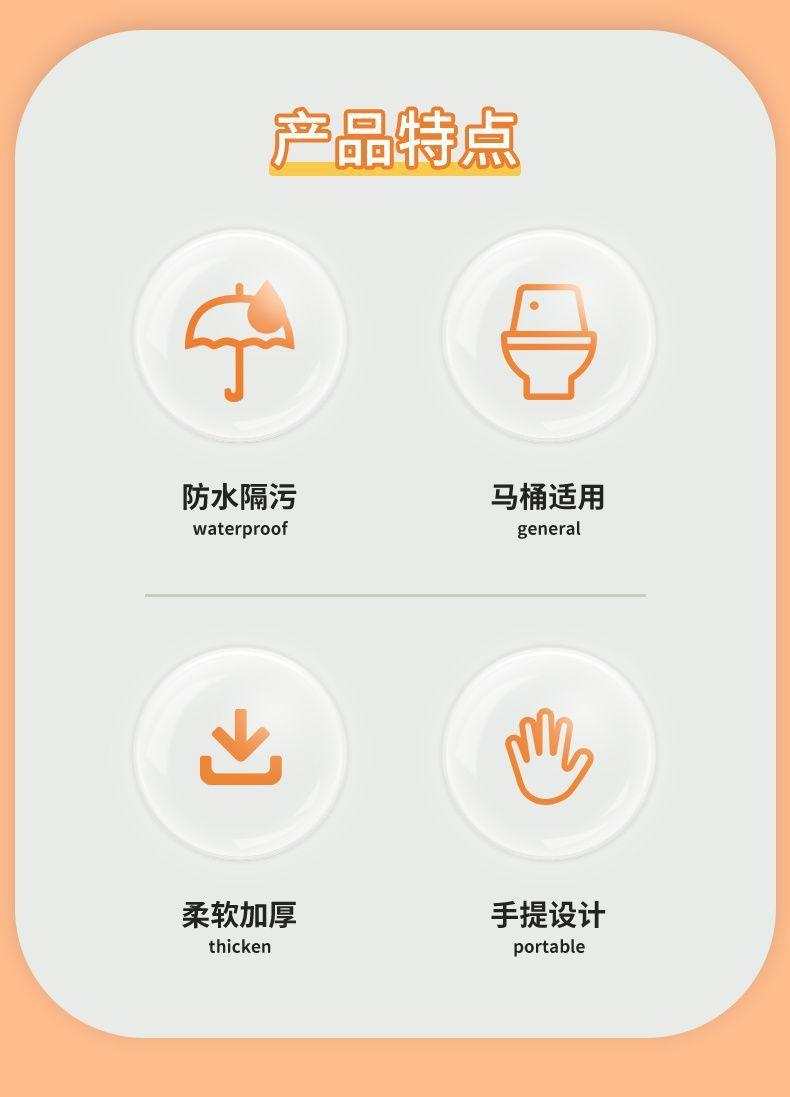 产品特点

防水隔污
waterproof

马桶适用
general

柔软加厚
thicken

手提设计
portable