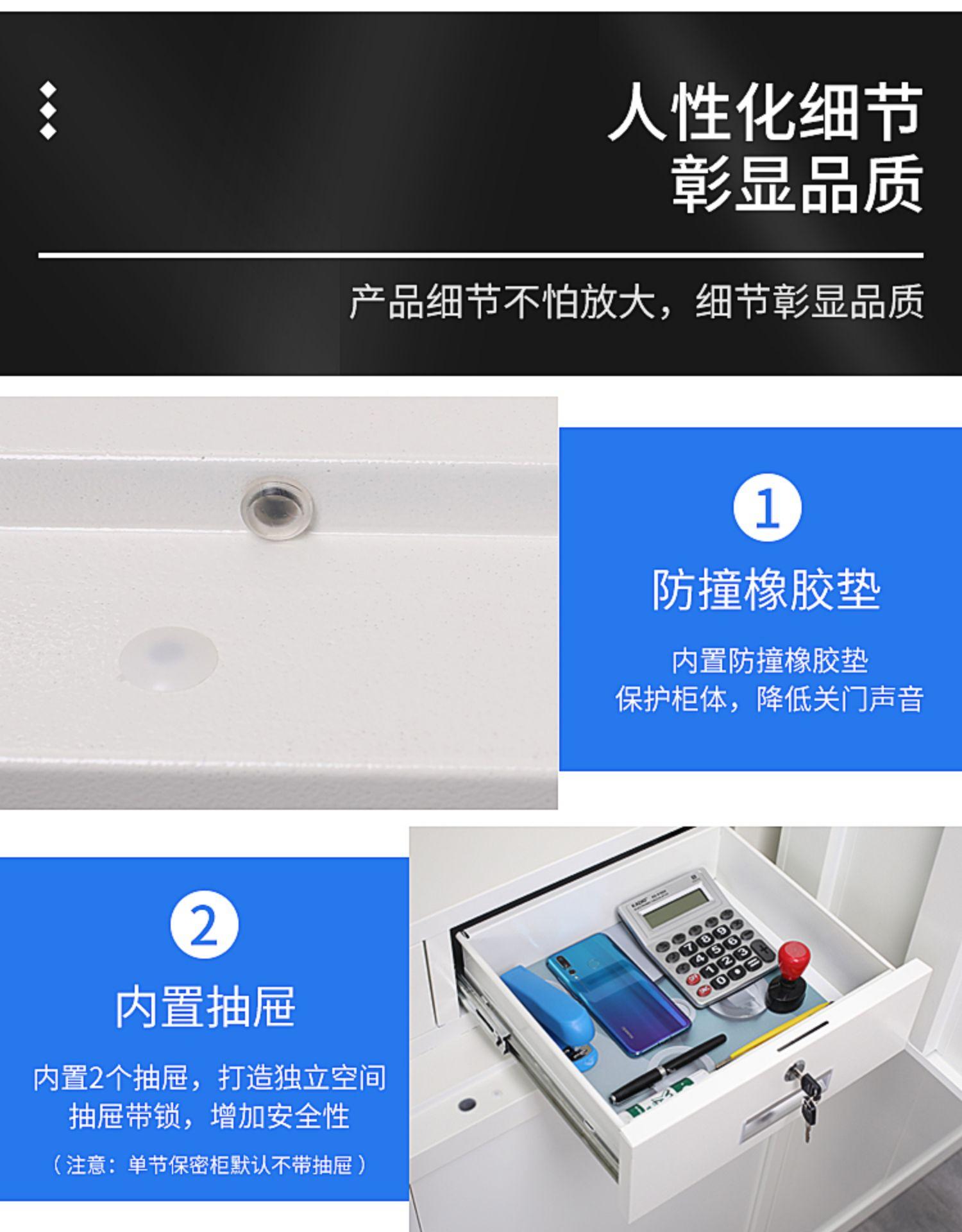 人性化细节
彰显品质

产品细节不怕放大，细节彰显品质

1

防撞橡胶垫

内置防撞橡胶垫
保护柜体，降低关门声音

2

内置抽屉

内置2个抽屉，打造独立空间
抽屉带锁，增加安全性

（注意：单节保密柜默认不带抽屉）