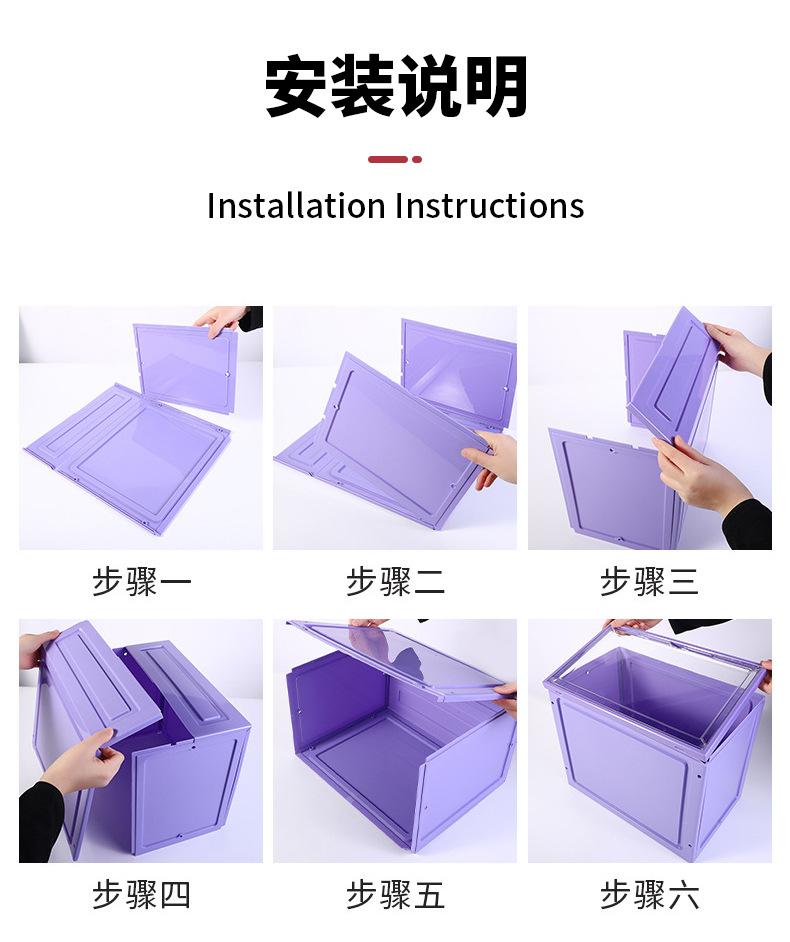 安装说明

Installation Instructions

步骤一

步骤二

步骤三

步骤四

步骤五

步骤六