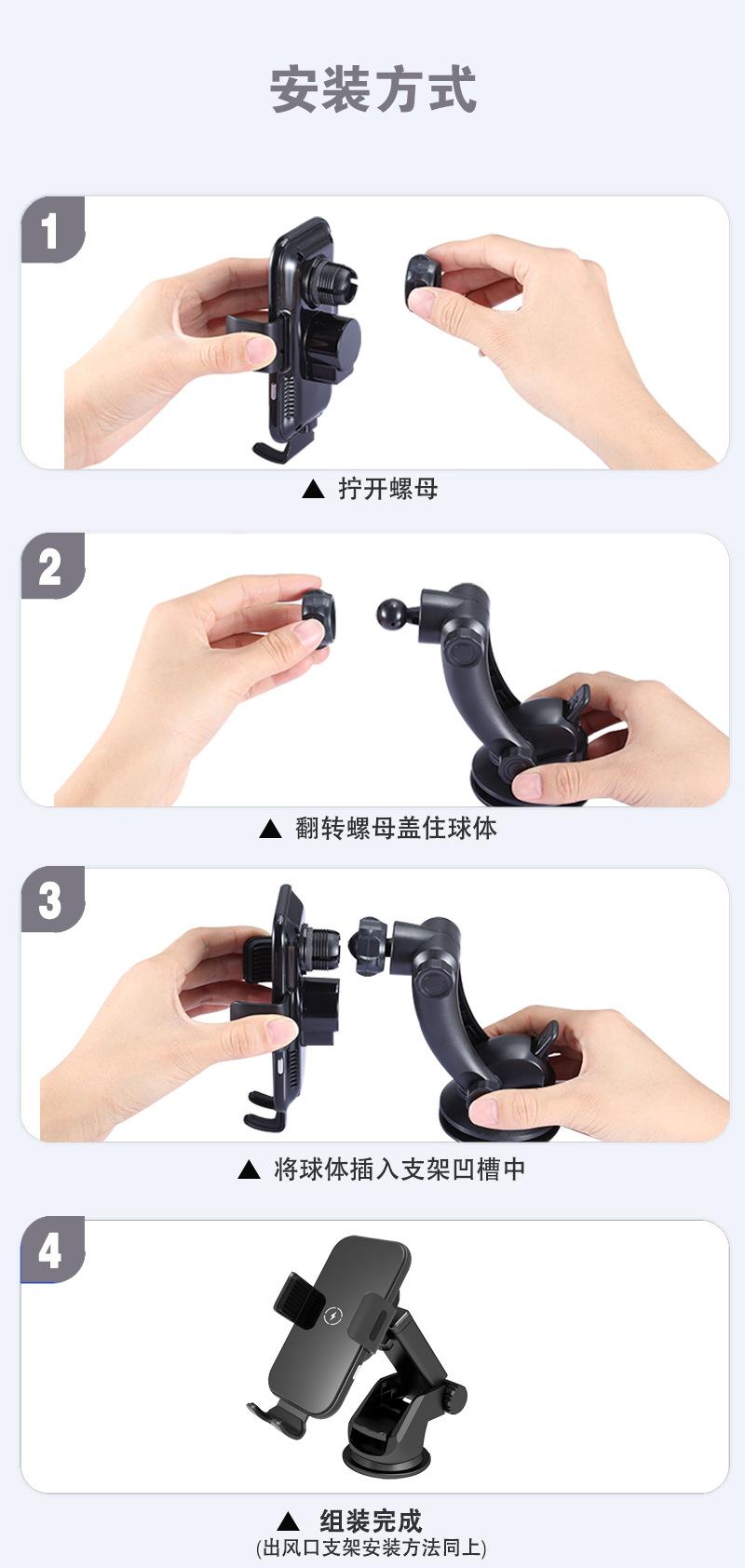 安装方式

1

▲ 拧开螺母

2

▲ 翻转螺母盖住球体

3

▲ 将球体插入支架凹槽中

4

▲ 组装完成
(出风口支架安装方法同上)