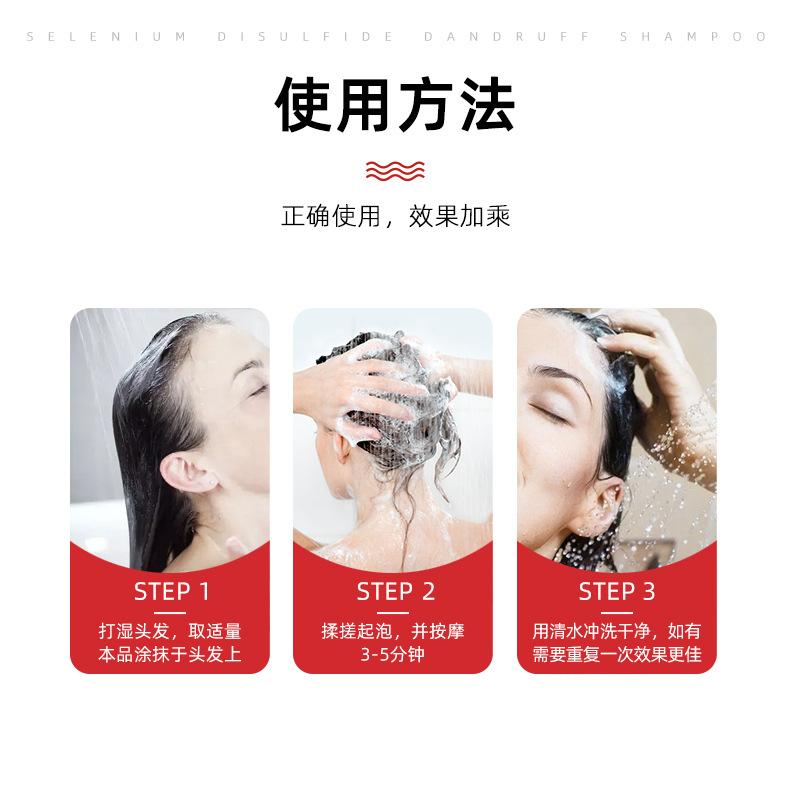 SELENIUM DISULFIDE DANDRUFF SHAMPOO

使用方法

正确使用，效果加乘

STEP 1

打湿头发，取适量本品涂抹于头发上

STEP 2

揉搓起泡，并按摩3-5分钟

STEP 3

用清水冲洗干净，如有需要重复一次效果更佳