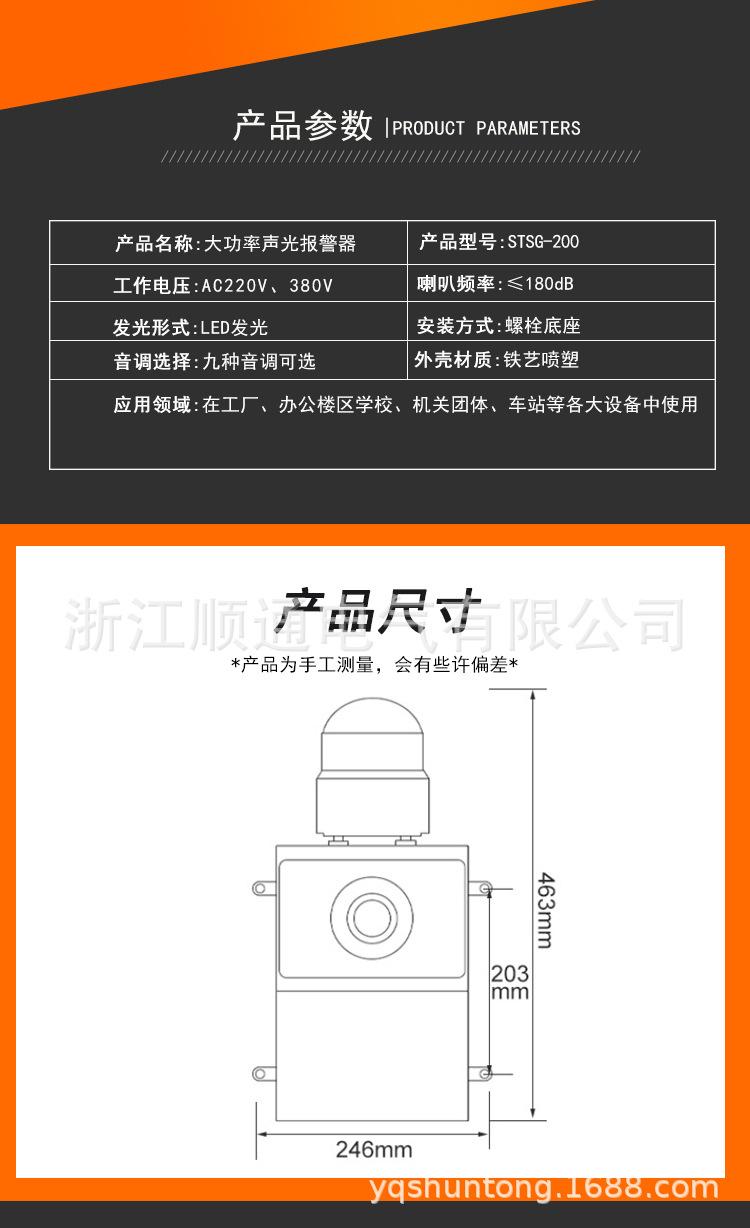 产品参数 |PRODUCT PARAMETERS

| 产品名称:大功率声光报警器 | 产品型号:STSG-200 |
|---|---|
| 工作电压:AC220V、380V | 喇叭频率:≤180dB |
| 发光形式:LED发光 | 安装方式:螺栓底座 |
| 音调选择:九种音调可选 | 外壳材质:铁艺喷塑 |
| 应用领域:在工厂、办公楼区学校、机关团体、车站等各大设备中使用 | |

浙江顺通电气有限公司

产品尺寸

*产品为手工测量，会有些许偏差*

463mm

203 mm

246mm

yqshuntong.1688.com