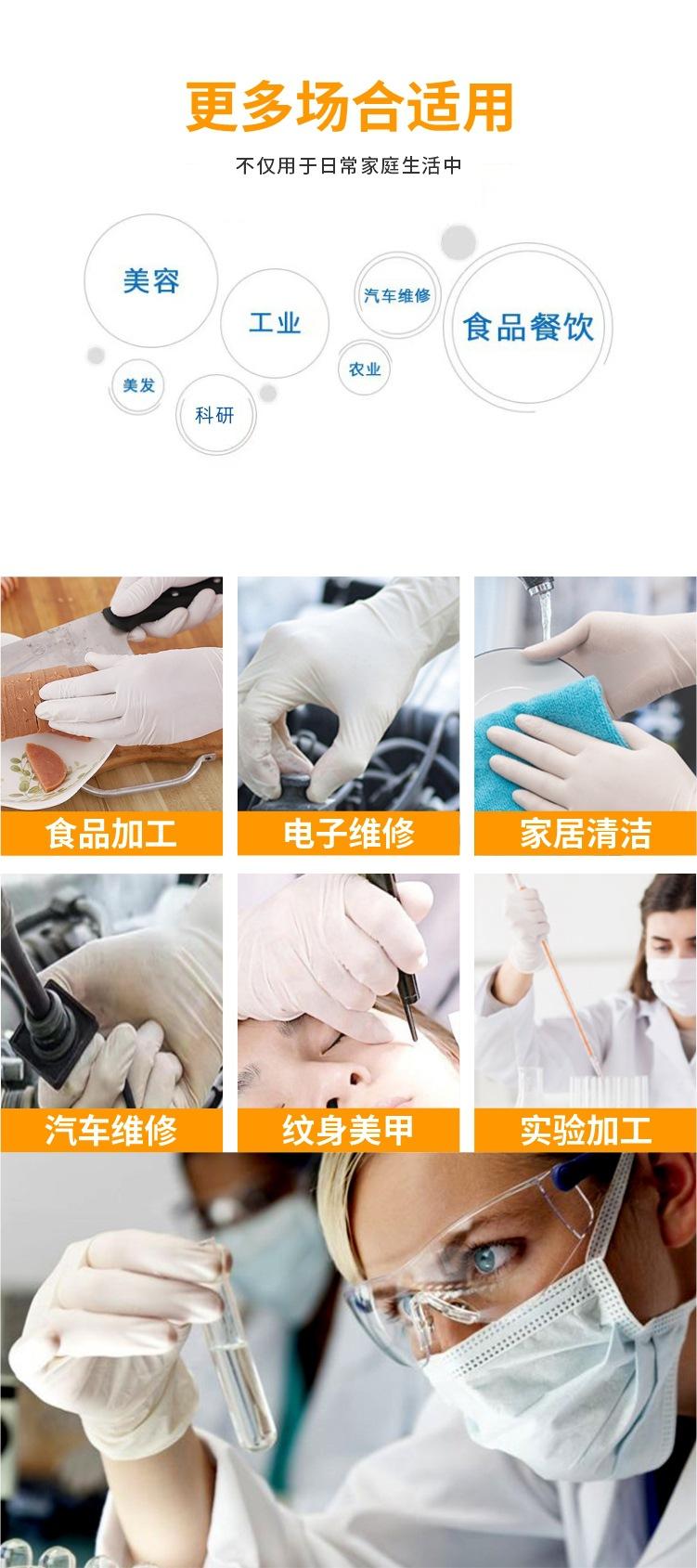 更多场合适用

不仅用于日常家庭生活中

美容

工业

汽车维修

食品餐饮

美发

科研

农业

食品加工

电子维修

家居清洁

汽车维修

纹身美甲

实验加工