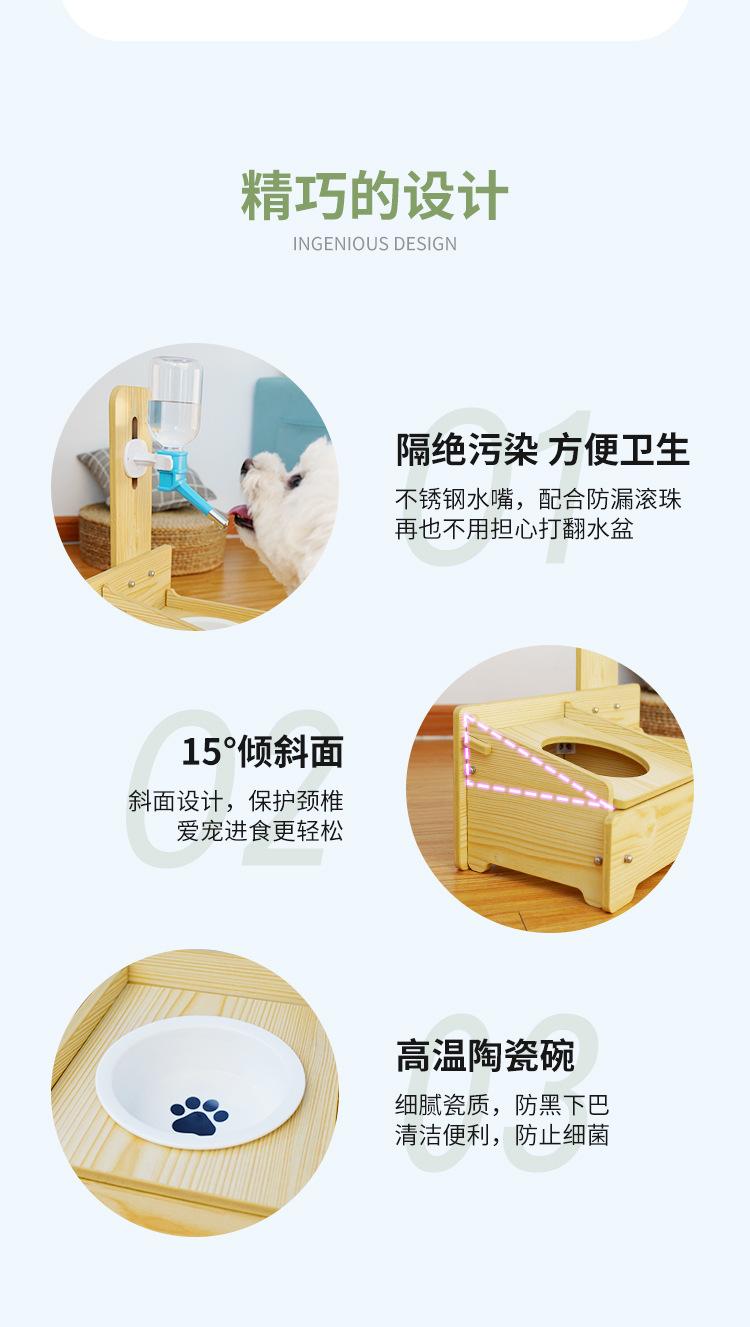 精巧的设计
INGENIOUS DESIGN

01
隔绝污染 方便卫生
不锈钢水嘴，配合防漏滚珠
再也不用担心打翻水盆

02
15°倾斜面
斜面设计，保护颈椎
爱宠进食更轻松

03
高温陶瓷碗
细腻瓷质，防黑下巴
清洁便利，防止细菌