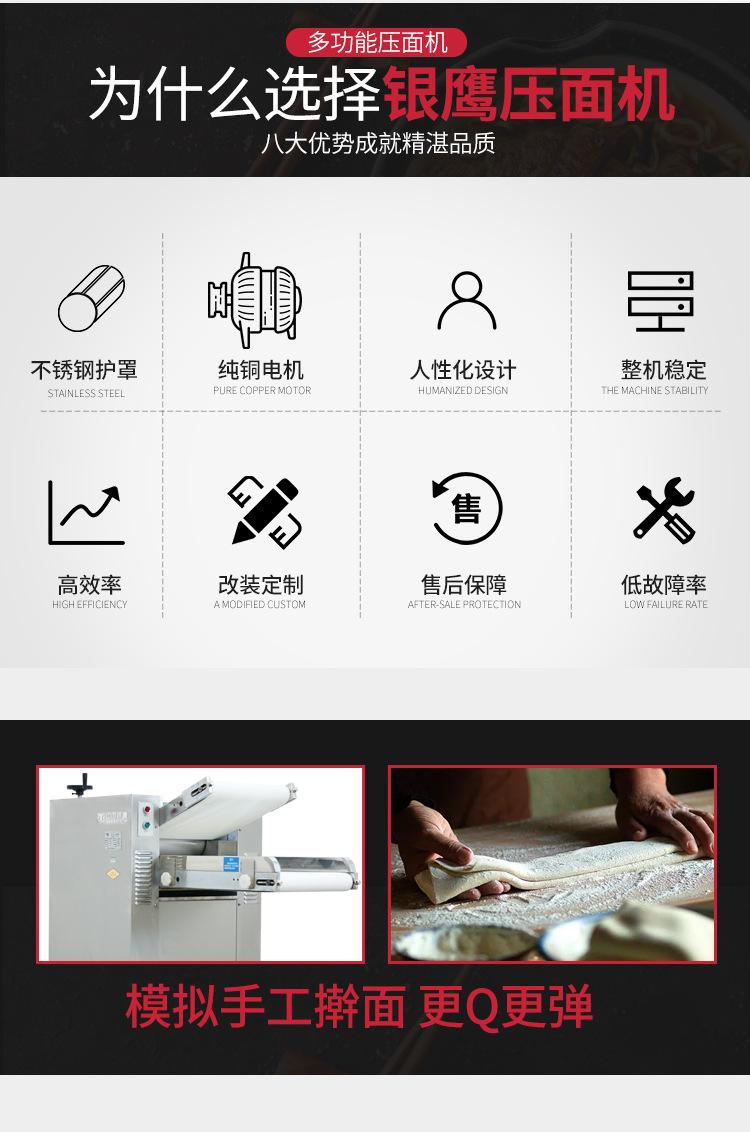 多功能压面机

为什么选择银鹰压面机

八大优势成就精湛品质

不锈钢护罩
STAINLESS STEEL

纯铜电机
PURE COPPER MOTOR

人性化设计
HUMANIZED DESIGN

整机稳定
THE MACHINE STABILITY

高效率
HIGH EFFICIENCY

改装定制
A MODIFIED CUSTOM

售
售后保障
AFTER-SALE PROTECTION

低故障率
LOW FAILURE RATE

模拟手工擀面 更Q更弹