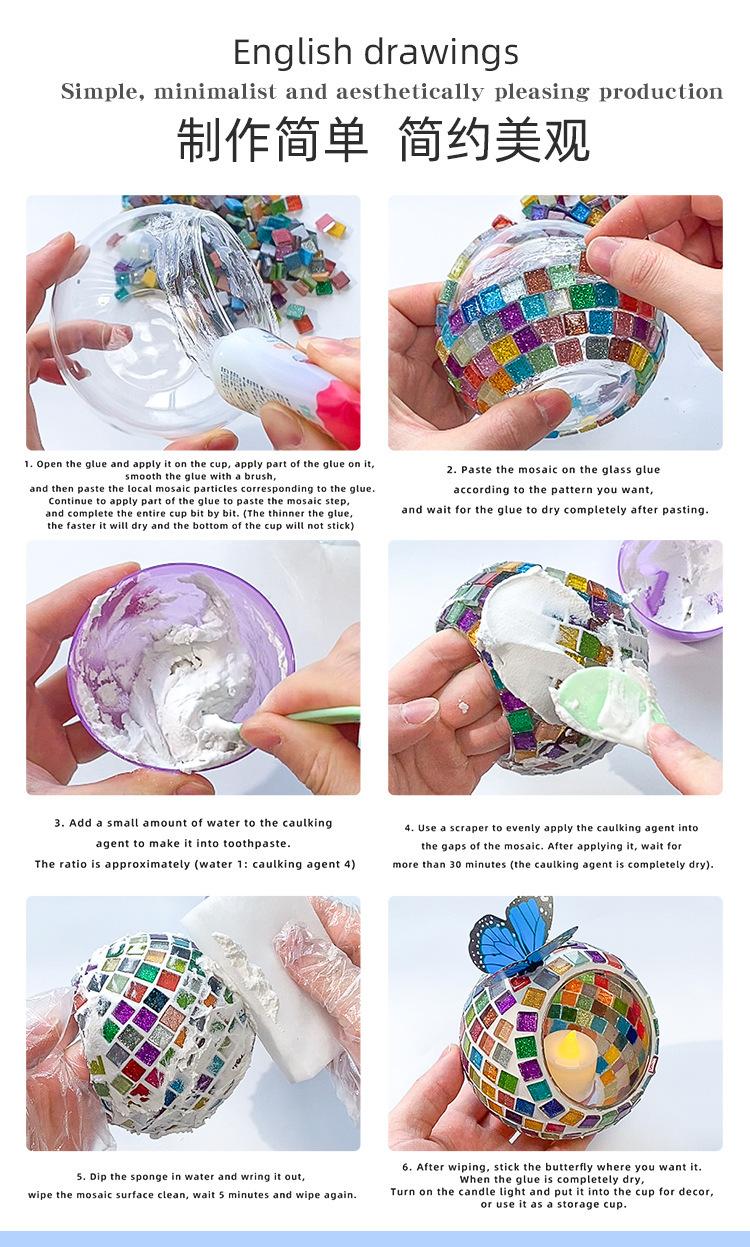 English drawings
Simple, minimalist and aesthetically pleasing production
制作简单 简约美观

1. Open the glue and apply it on the cup, apply part of the glue on it, smooth the glue with a brush, and then paste the local mosaic particles corresponding to the glue. Continue to apply part of the glue to paste the mosaic step, and complete the entire cup bit by bit. (The thinner the glue, the faster it will dry and the bottom of the cup will not stick)

2. Paste the mosaic on the glass glue according to the pattern you want, and wait for the glue to dry completely after pasting.

3. Add a small amount of water to the caulking agent to make it into toothpaste. The ratio is approximately (water 1: caulking agent 4)

4. Use a scraper to evenly apply the caulking agent into the gaps of the mosaic. After applying it, wait for more than 30 minutes (the caulking agent is completely dry).

5. Dip the sponge in water and wring it out, wipe the mosaic surface clean, wait 5 minutes and wipe again.

6. After wiping, stick the butterfly where you want it. When the glue is completely dry, Turn on the candle light and put it into the cup for decor, or use it as a storage cup.