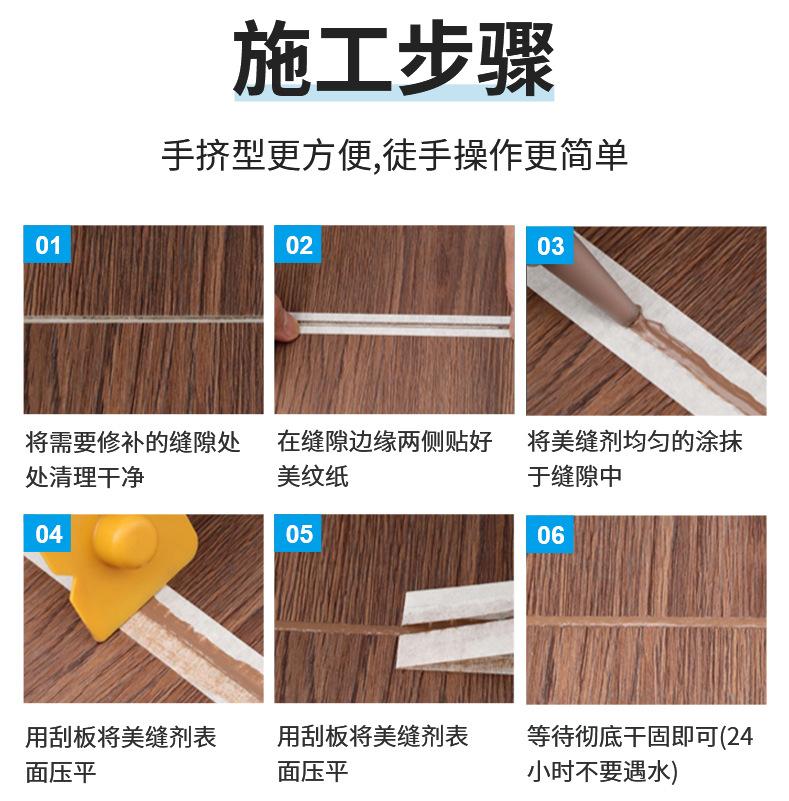 施工步骤

手挤型更方便,徒手操作更简单

01
将需要修补的缝隙处处清理干净

02
在缝隙边缘两侧贴好美纹纸

03
将美缝剂均匀的涂抹于缝隙中

04
用刮板将美缝剂表面压平

05
用刮板将美缝剂表面压平

06
等待彻底干固即可(24小时不要遇水)