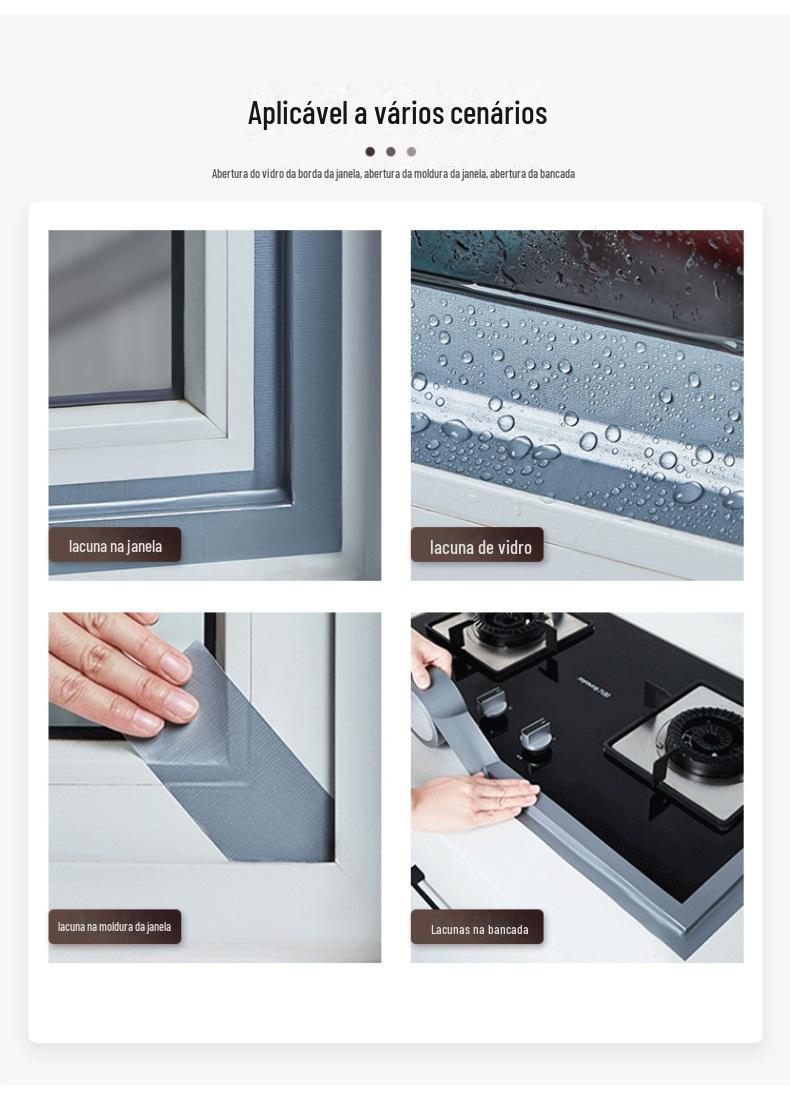 Aplicável a vários cenários

Abertura do vidro da borda da janela, abertura da moldura da janela, abertura da bancada

lacuna na janela

lacuna de vidro

lacuna na moldura da janela

Lacunas na bancada