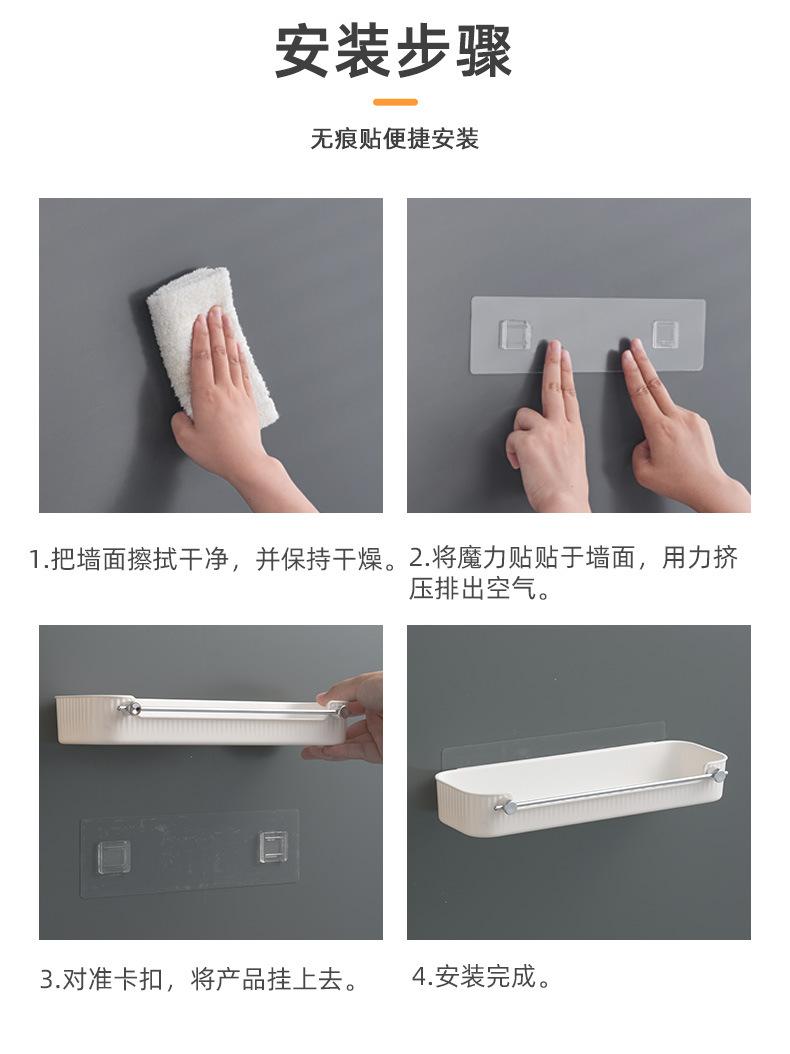 安装步骤

无痕贴便捷安装

1.把墙面擦拭干净，并保持干燥。

2.将魔力贴贴于墙面，用力挤压排出空气。

3.对准卡扣，将产品挂上去。

4.安装完成。