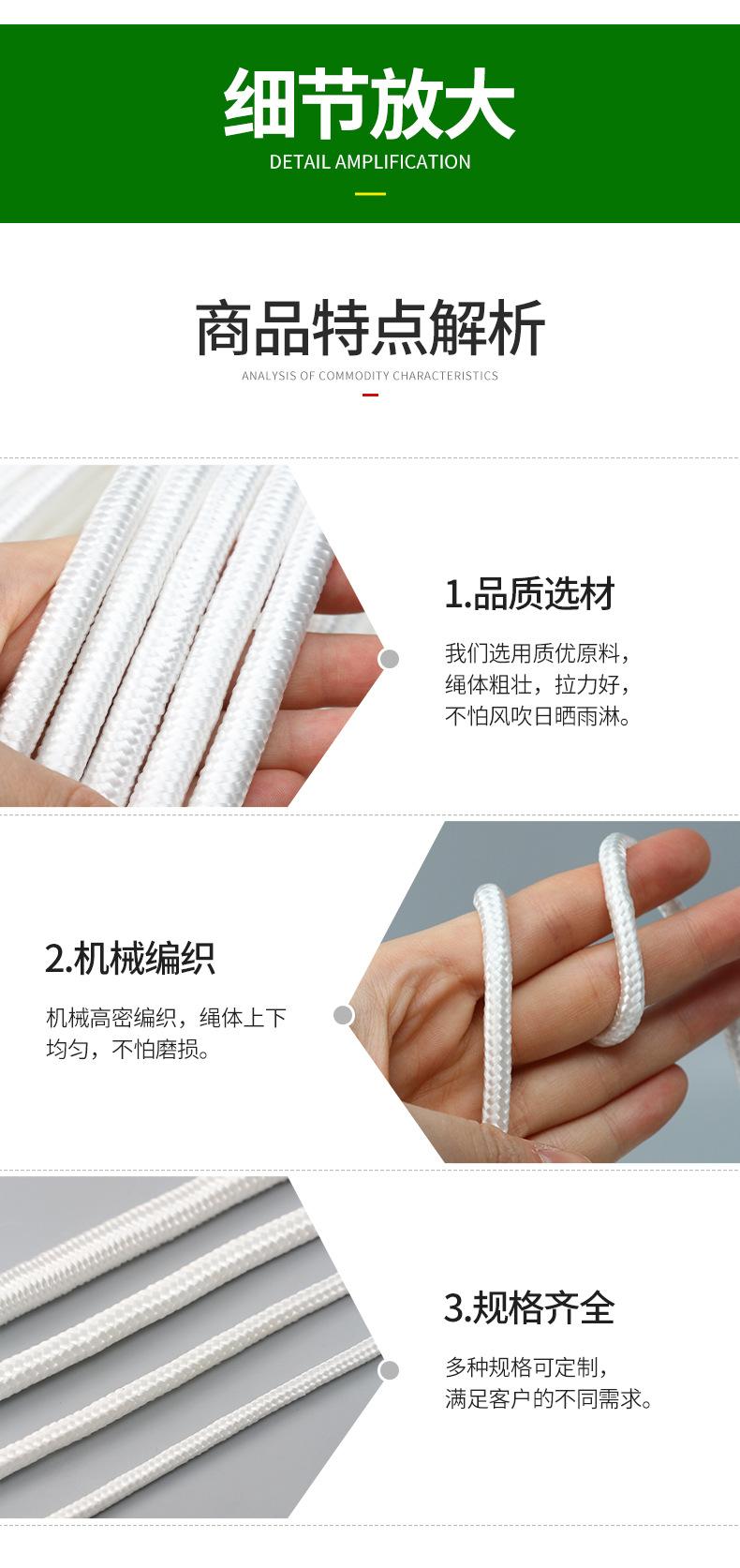 细节放大
DETAIL AMPLIFICATION

商品特点解析
ANALYSIS OF COMMODITY CHARACTERISTICS

1.品质选材

我们选用质优原料，绳体粗壮，拉力好，不怕风吹日晒雨淋。

2.机械编织

机械高密编织，绳体上下均匀，不怕磨损。

3.规格齐全

多种规格可定制，满足客户的不同需求。