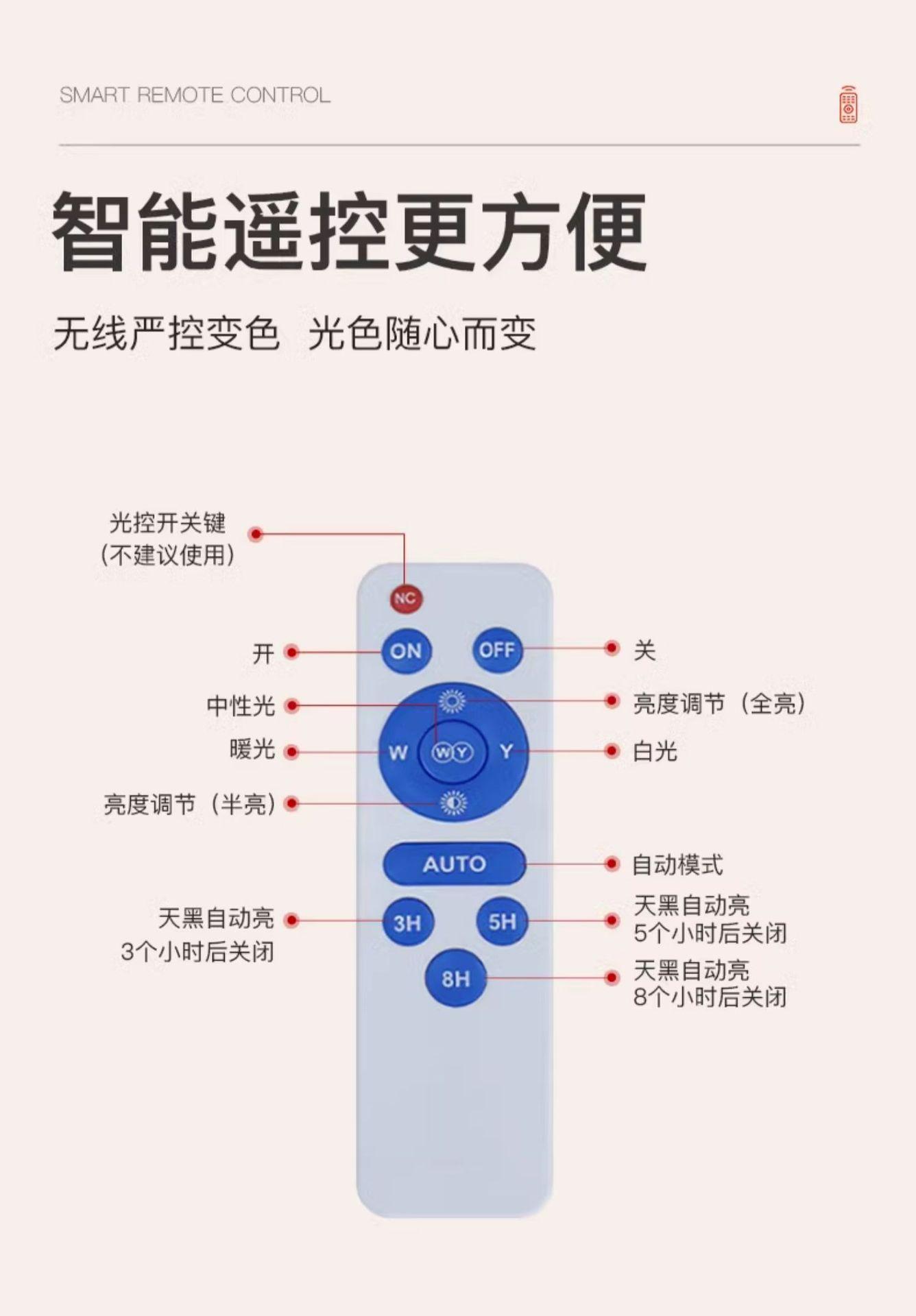 SMART REMOTE CONTROL

智能遥控更方便

无线严控变色 光色随心而变

光控开关键
(不建议使用)

NC

开

ON

OFF

关

中性光

亮度调节（全亮）

暖光

W

WY

Y

白光

亮度调节（半亮）

AUTO

自动模式

天黑自动亮
3个小时后关闭

3H

5H

天黑自动亮
5个小时后关闭

8H

天黑自动亮
8个小时后关闭