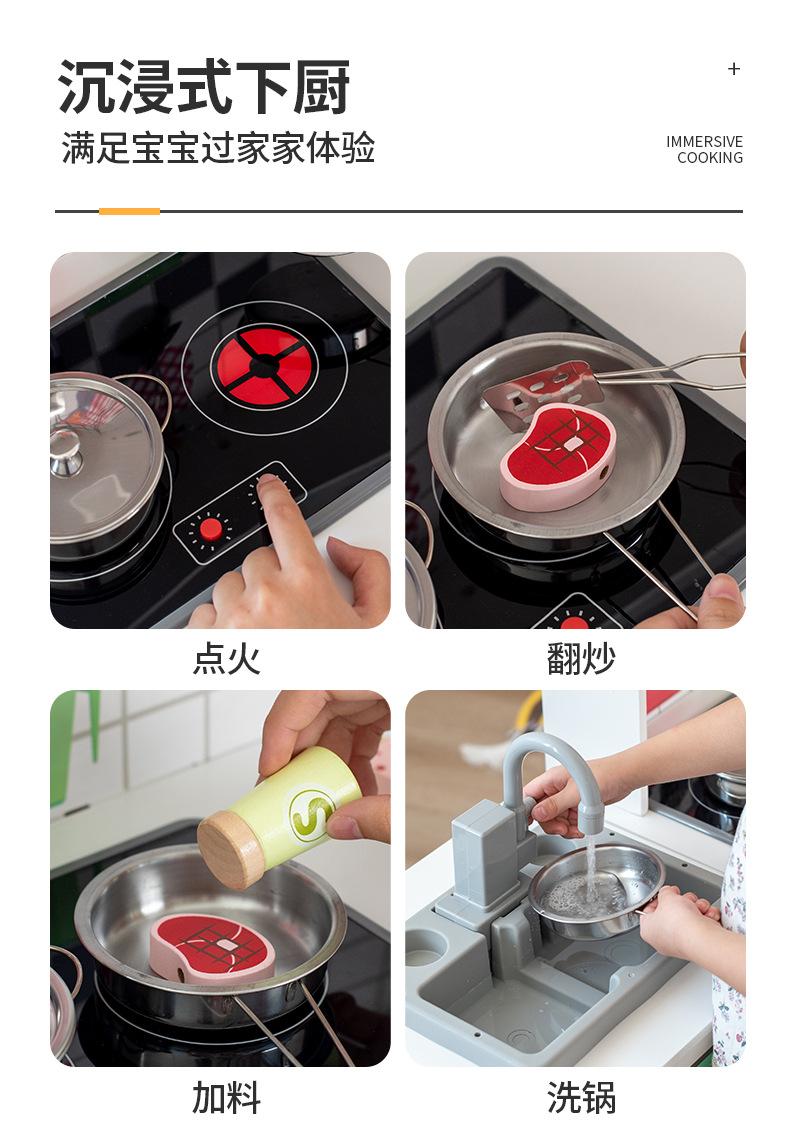 沉浸式下厨

满足宝宝过家家体验

+

IMMERSIVE
COOKING

点火

翻炒

S

加料

洗锅