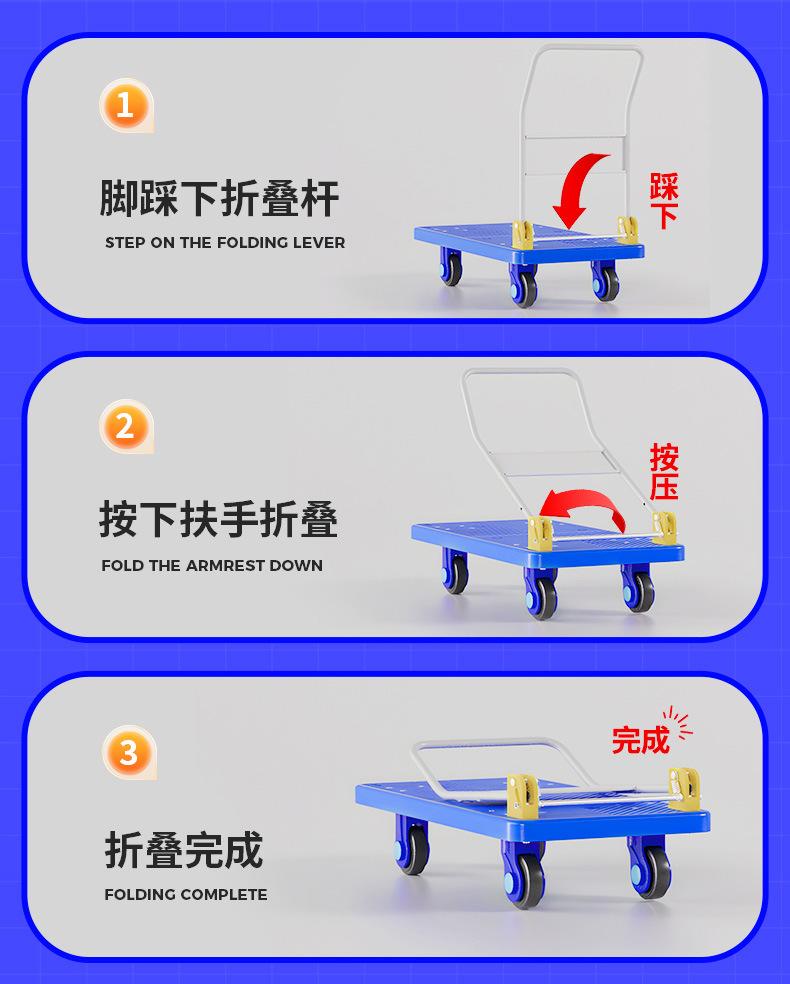 1

脚踩下折叠杆

STEP ON THE FOLDING LEVER

踩下

2

按下扶手折叠

FOLD THE ARMREST DOWN

按压

3

折叠完成

FOLDING COMPLETE

完成