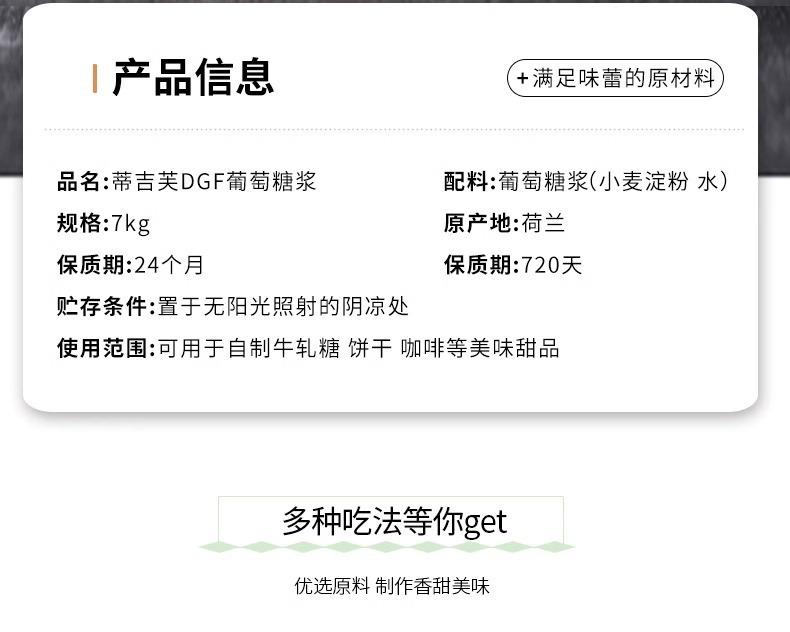 产品信息

+满足味蕾的原材料

品名:蒂吉芙DGF葡萄糖浆

规格:7kg

保质期:24个月

配料:葡萄糖浆(小麦淀粉 水)

原产地:荷兰

保质期:720天

贮存条件:置于无阳光照射的阴凉处

使用范围:可用于自制牛轧糖 饼干 咖啡等美味甜品

多种吃法等你get

优选原料 制作香甜美味