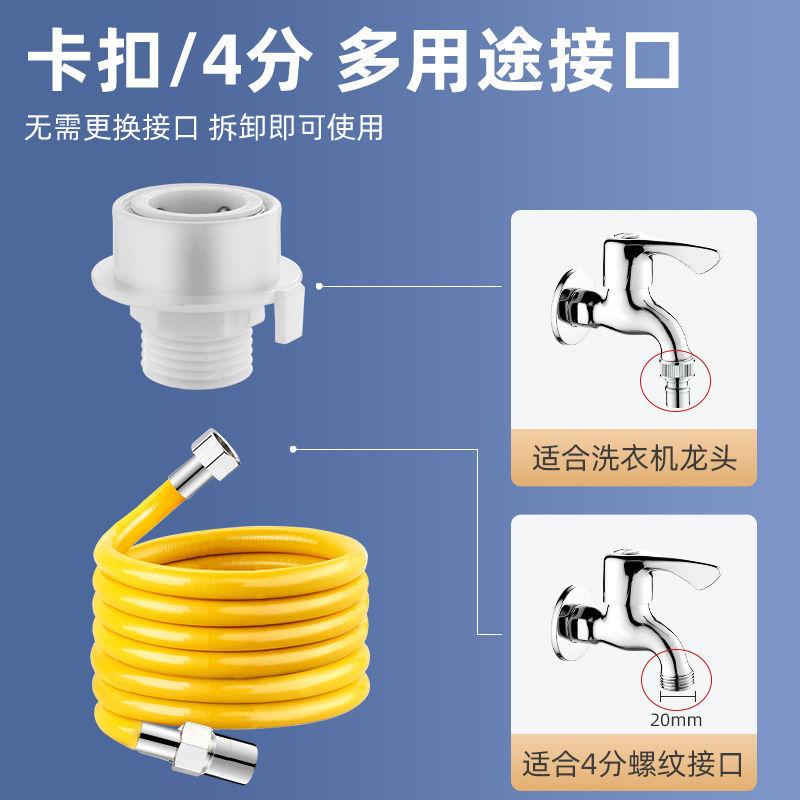 卡扣/4分 多用途接口

无需更换接口 拆卸即可使用

适合洗衣机龙头

20mm

适合4分螺纹接口