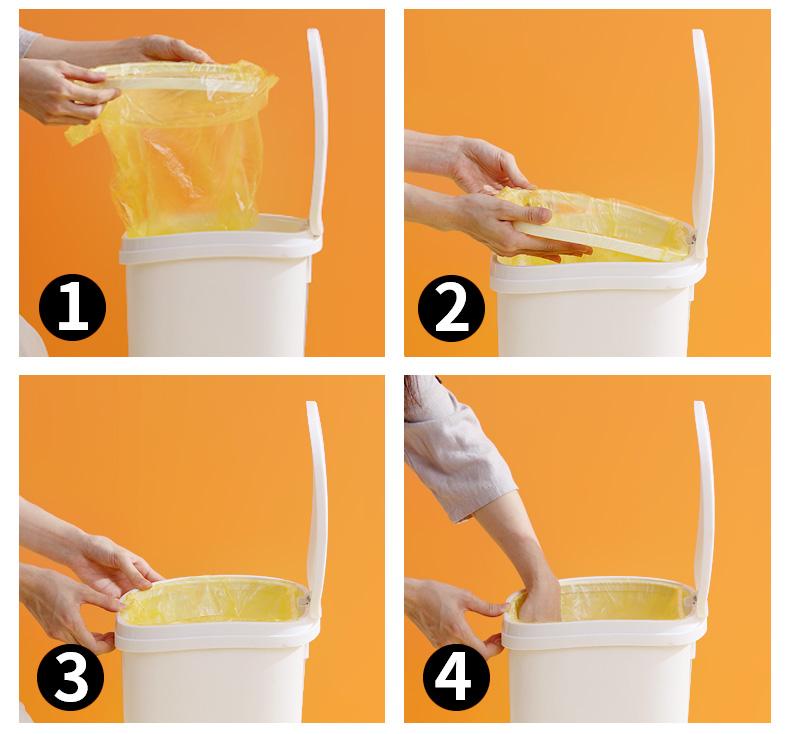 1

2

3

4