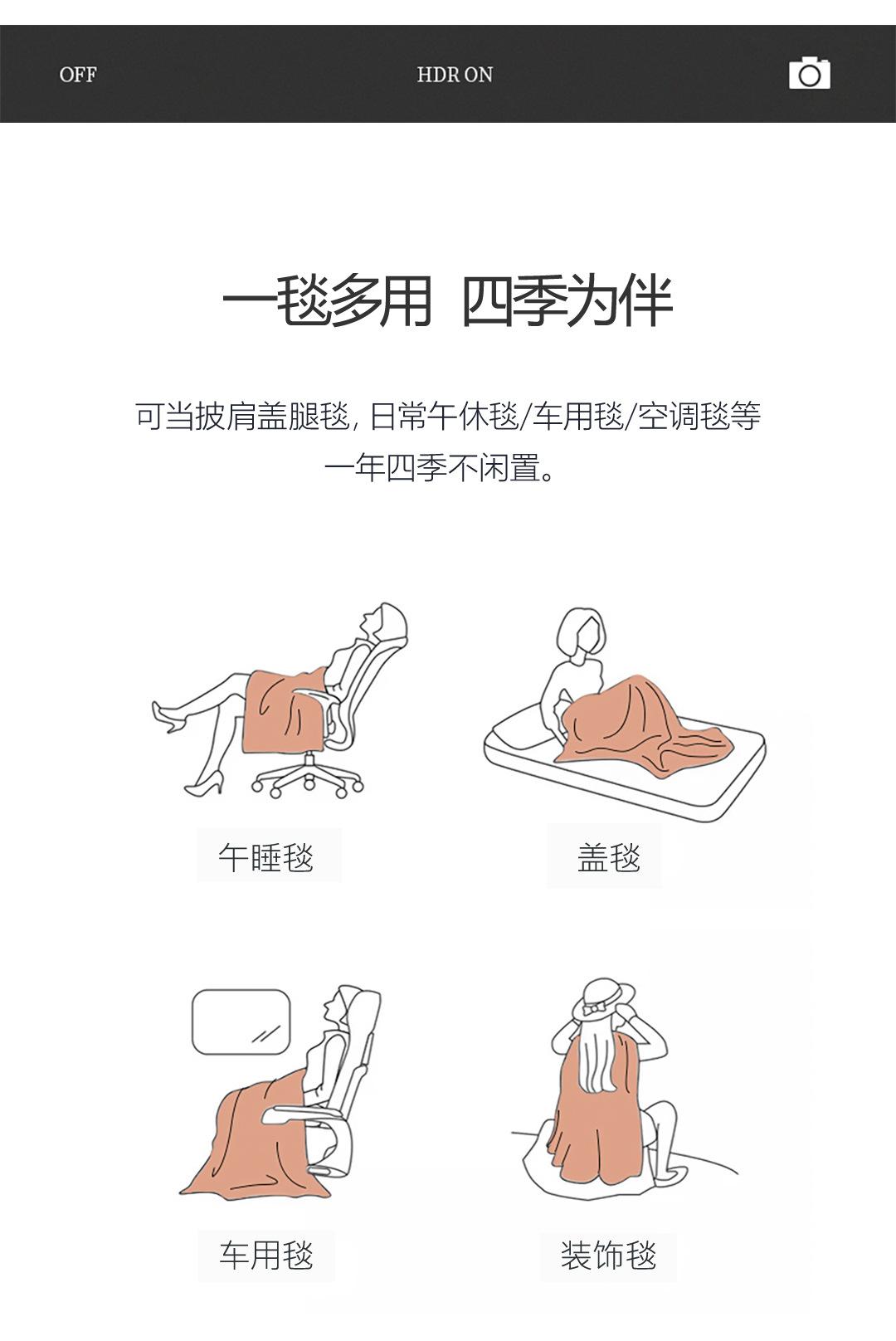 OFF HDR ON

一毯多用 四季为伴

可当披肩盖腿毯, 日常午休毯/车用毯/空调毯等
一年四季不闲置。

午睡毯

盖毯

车用毯

装饰毯