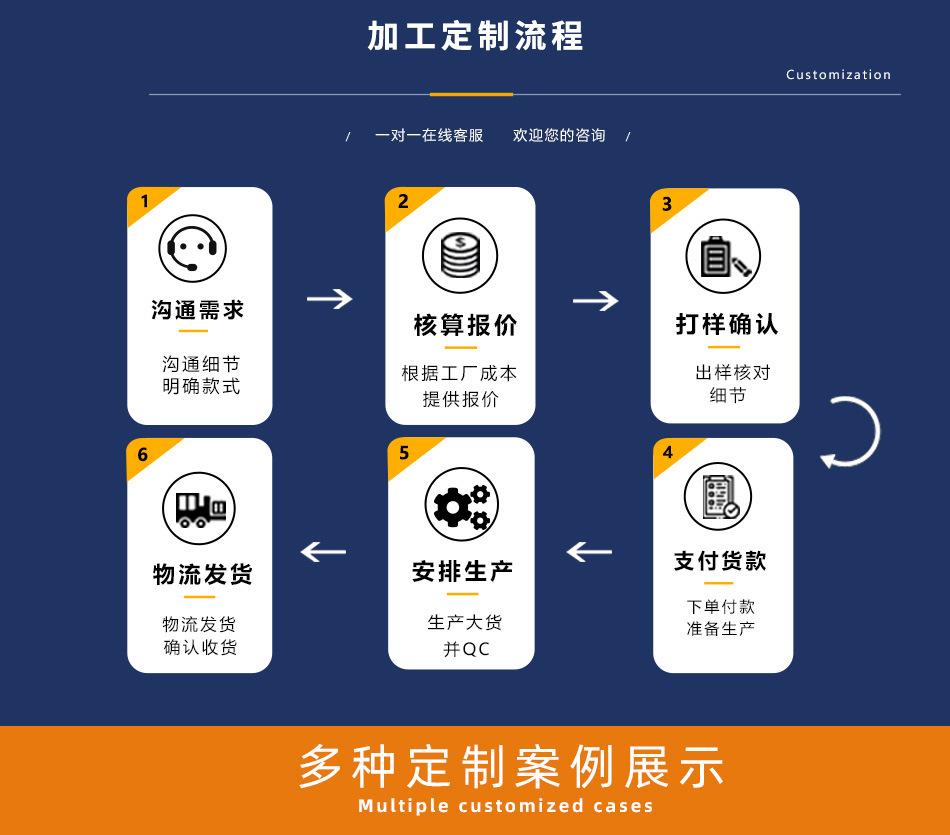 加工定制流程

Customization

/ 一对一在线客服 欢迎您的咨询 /

1
沟通需求
沟通细节
明确款式

2
核算报价
根据工厂成本
提供报价

3
打样确认
出样核对
细节

4
支付货款
下单付款
准备生产

5
安排生产
生产大货
并QC

6
物流发货
物流发货
确认收货

多种定制案例展示
Multiple customized cases