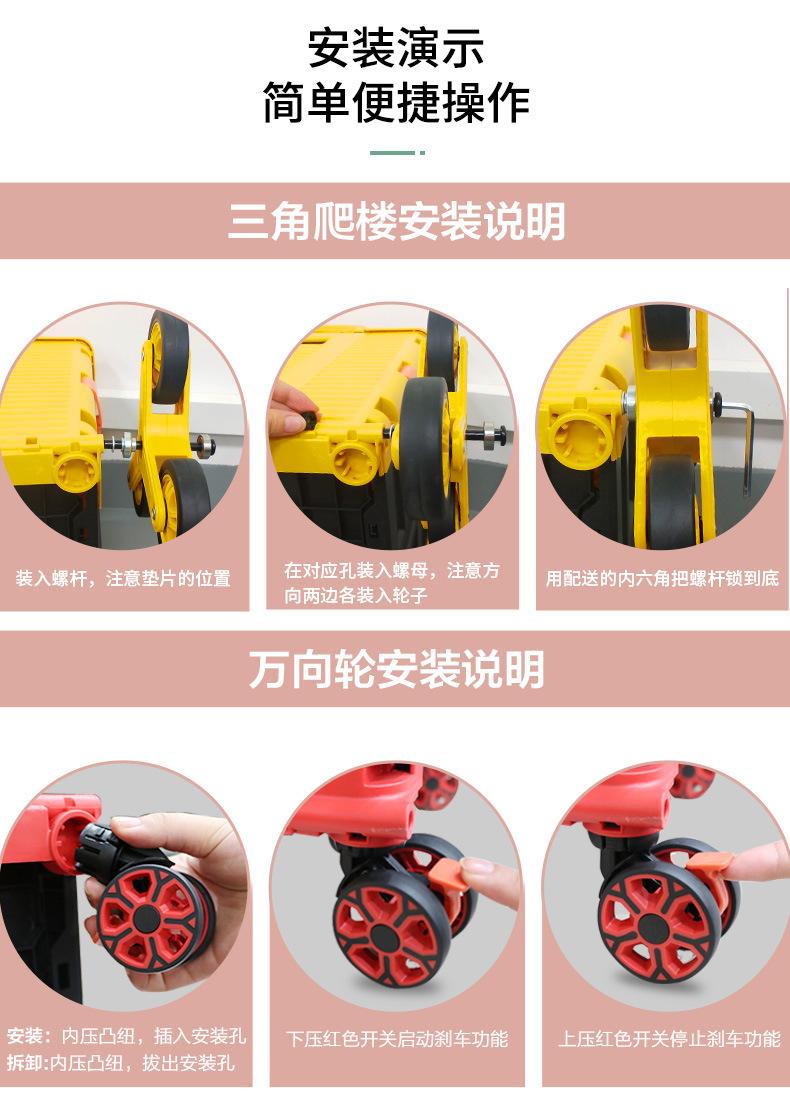 安装演示
简单便捷操作

三角爬楼安装说明

装入螺杆，注意垫片的位置

在对应孔装入螺母，注意方向两边各装入轮子

用配送的内六角把螺杆锁到底

万向轮安装说明

安装：内压凸纽，插入安装孔
拆卸:内压凸纽，拔出安装孔

下压红色开关启动刹车功能

上压红色开关停止刹车功能