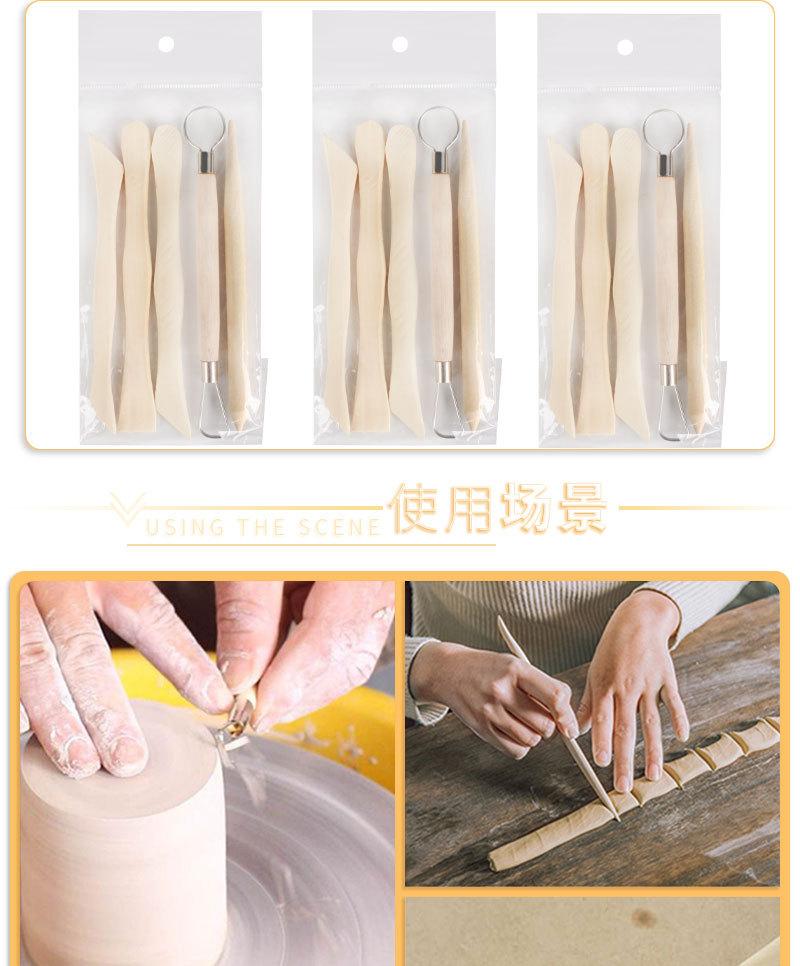 USING THE SCENE 使用场景